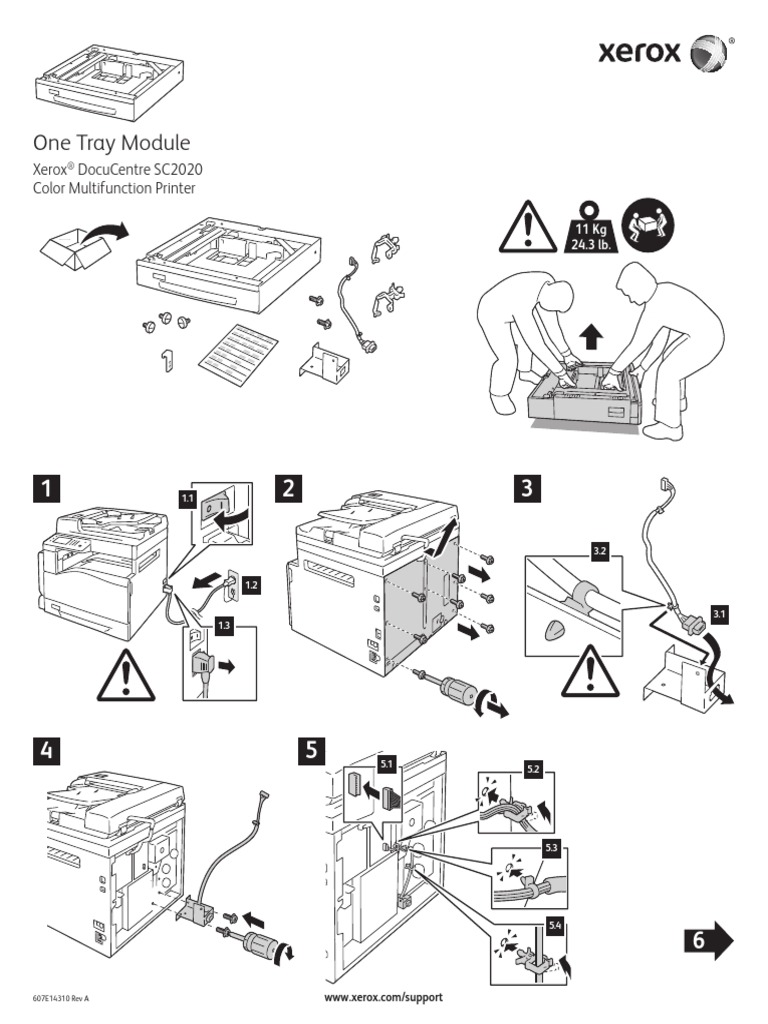 xerox®

One Tray Module

Xerox® DocuCentre SC2020
Color Multifunction Printer

11 Kg
24.3 lb.

1

1.1

1.2

1.3

2

3

3.2

3.1

4

5

5.1

5.2

5.3

5.4

6

607E14310 Rev A

www.xerox.com/support