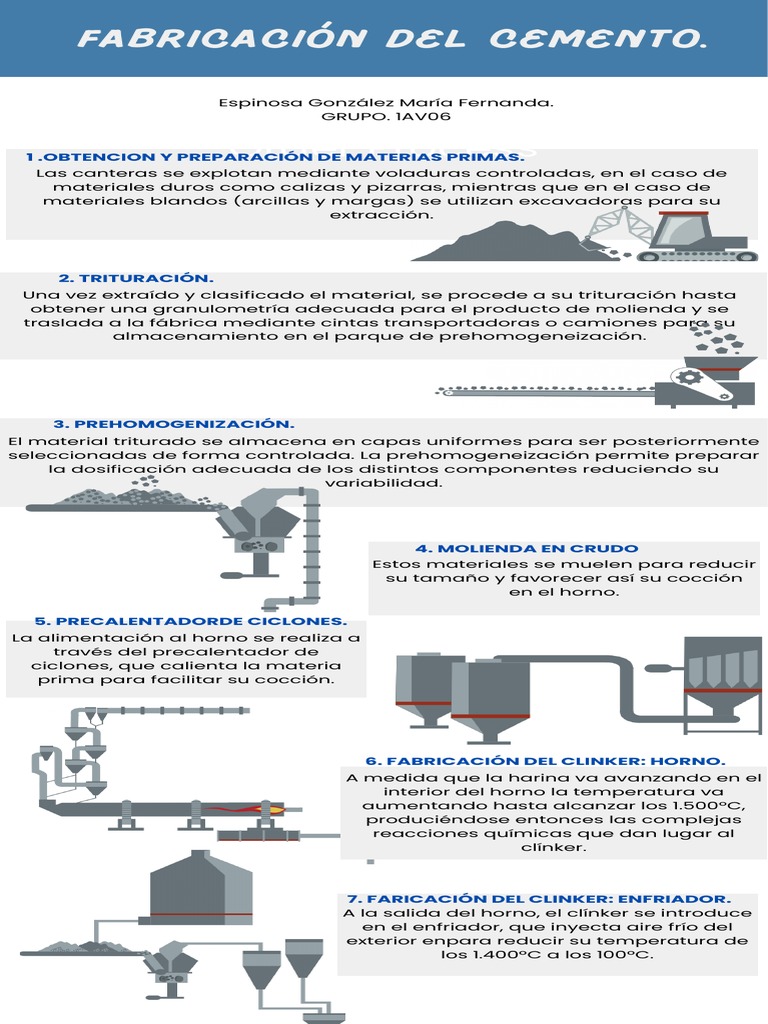 FABRICACIÓN DEL CEMENTO.

Espinosa González María Fernanda.
GRUPO. 1AV06

1 .OBTENCION Y PREPARACIÓN DE MATERIAS PRIMAS.
Las canteras se explotan mediante voladuras controladas, en el caso de materiales duros como calizas y pizarras, mientras que en el caso de materiales blandos (arcillas y margas) se utilizan excavadoras para su extracción.

2. TRITURACIÓN.
Una vez extraído y clasificado el material, se procede a su trituración hasta obtener una granulometría adecuada para el producto de molienda y se traslada a la fábrica mediante cintas transportadoras o camiones para su almacenamiento en el parque de prehomogeneización.

3. PREHOMOGENIZACIÓN.
El material triturado se almacena en capas uniformes para ser posteriormente seleccionadas de forma controlada. La prehomogeneización permite preparar la dosificación adecuada de los distintos componentes reduciendo su variabilidad.

4. MOLIENDA EN CRUDO
Estos materiales se muelen para reducir su tamaño y favorecer así su cocción en el horno.

5. PRECALENTADORDE CICLONES.
La alimentación al horno se realiza a través del precalentador de ciclones, que calienta la materia prima para facilitar su cocción.

6. FABRICACIÓN DEL CLINKER: HORNO.
A medida que la harina va avanzando en el interior del horno la temperatura va aumentando hasta alcanzar los 1.500°C, produciéndose entonces las complejas reacciones químicas que dan lugar al clínker.

7. FARICACIÓN DEL CLINKER: ENFRIADOR.
A la salida del horno, el clínker se introduce en el enfriador, que inyecta aire frío del exterior enpara reducir su temperatura de los 1.400°C a los 100°C.