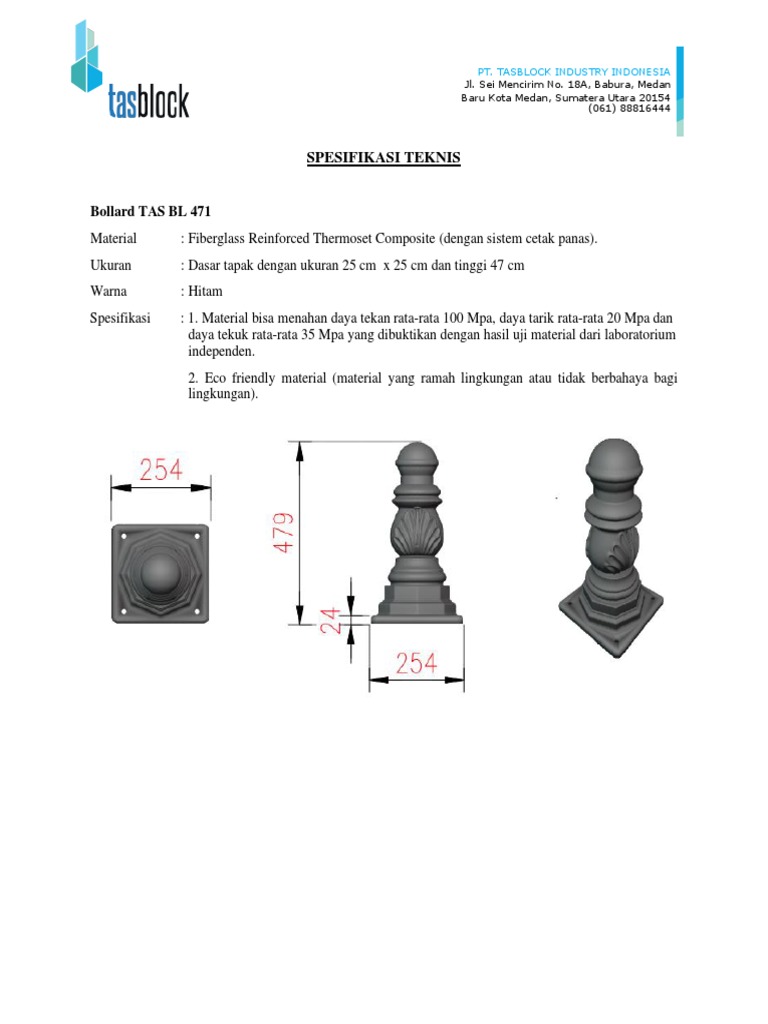 tasblock

PT. TASBLOCK INDUSTRY INDONESIA
Jl. Sei Mencirim No. 18A, Babura, Medan
Baru Kota Medan, Sumatera Utara 20154
(061) 88816444

SPESIFIKASI TEKNIS

Bollard TAS BL 471

Material : Fiberglass Reinforced Thermoset Composite (dengan sistem cetak panas).

Ukuran : Dasar tapak dengan ukuran 25 cm x 25 cm dan tinggi 47 cm

Warna : Hitam

Spesifikasi : 1. Material bisa menahan daya tekan rata-rata 100 Mpa, daya tarik rata-rata 20 Mpa dan daya tekuk rata-rata 35 Mpa yang dibuktikan dengan hasil uji material dari laboratorium independen.

2. Eco friendly material (material yang ramah lingkungan atau tidak berbahaya bagi lingkungan).

254

479

24

254