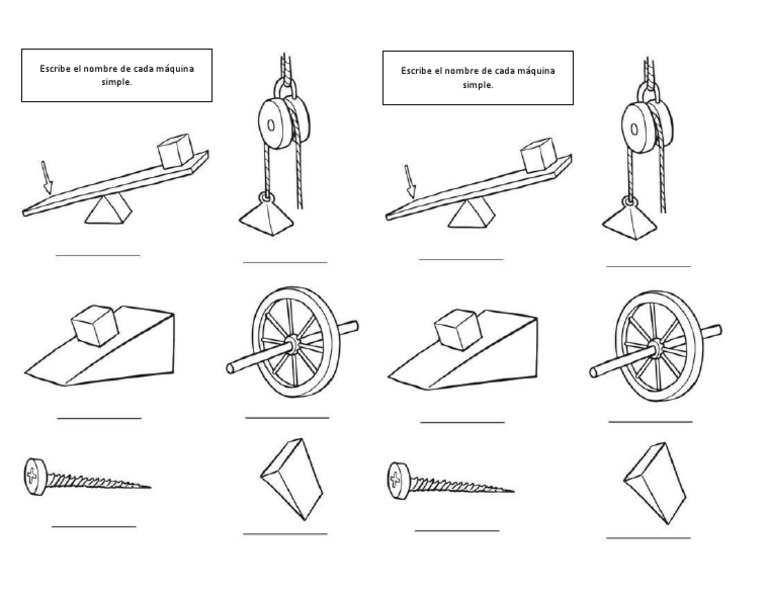 Escribe el nombre de cada máquina simple.

Escribe el nombre de cada máquina simple.