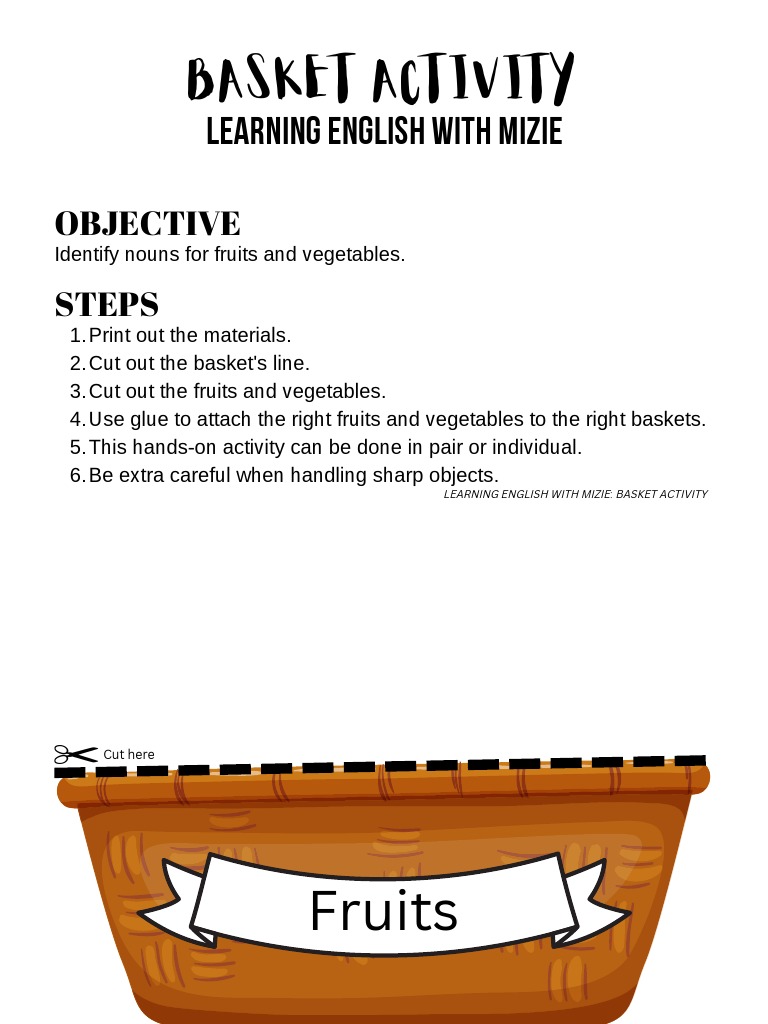 BASKET ACTIVITY
LEARNING ENGLISH WITH MIZIE

OBJECTIVE
Identify nouns for fruits and vegetables.

STEPS
1. Print out the materials.
2. Cut out the basket's line.
3. Cut out the fruits and vegetables.
4. Use glue to attach the right fruits and vegetables to the right baskets.
5. This hands-on activity can be done in pair or individual.
6. Be extra careful when handling sharp objects.

LEARNING ENGLISH WITH MIZIE: BASKET ACTIVITY

Cut here

Fruits