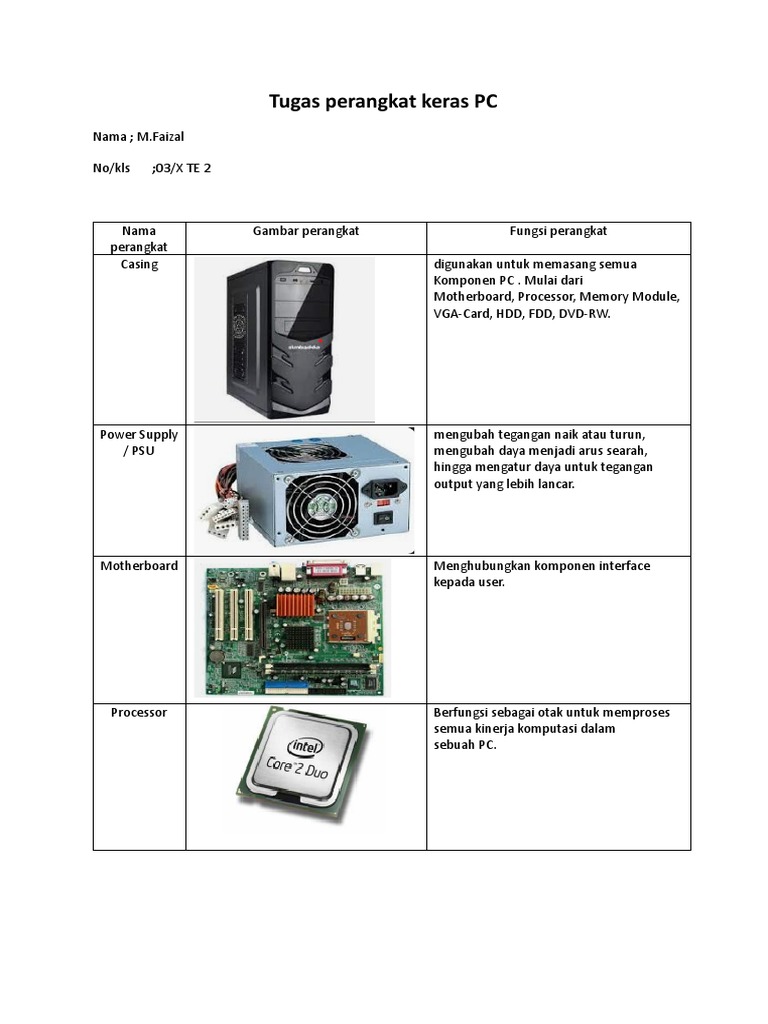 Tugas perangkat keras PC

Nama ; M.Faizal

No/kls ;03/X TE 2

| Nama perangkat | Gambar perangkat | Fungsi perangkat |
|---|---|---|
| Casing | | digunakan untuk memasang semua Komponen PC . Mulai dari Motherboard, Processor, Memory Module, VGA-Card, HDD, FDD, DVD-RW. |
| Power Supply / PSU | | mengubah tegangan naik atau turun, mengubah daya menjadi arus searah, hingga mengatur daya untuk tegangan output yang lebih lancar. |
| Motherboard | | Menghubungkan komponen interface kepada user. |
| Processor | intel Core 2 Duo | Berfungsi sebagai otak untuk memproses semua kinerja komputasi dalam sebuah PC. |