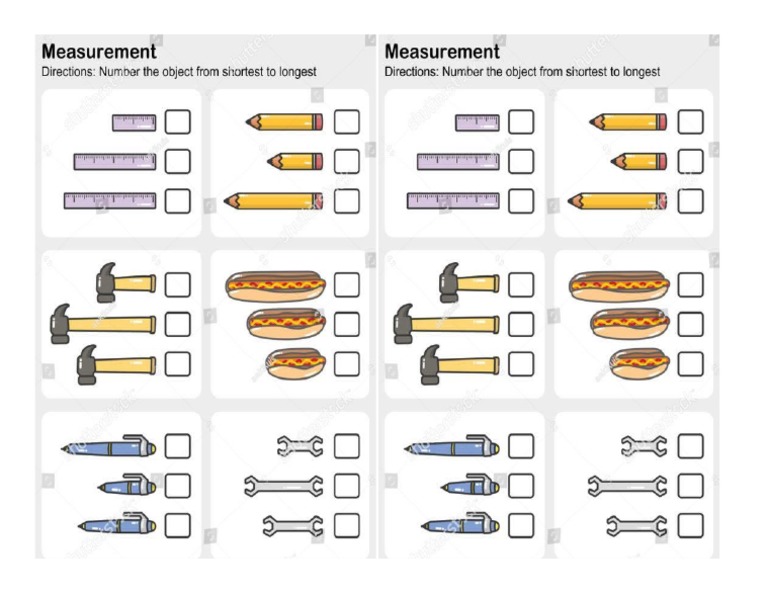 Measurement
Directions: Number the object from shortest to longest

Measurement
Directions: Number the object from shortest to longest