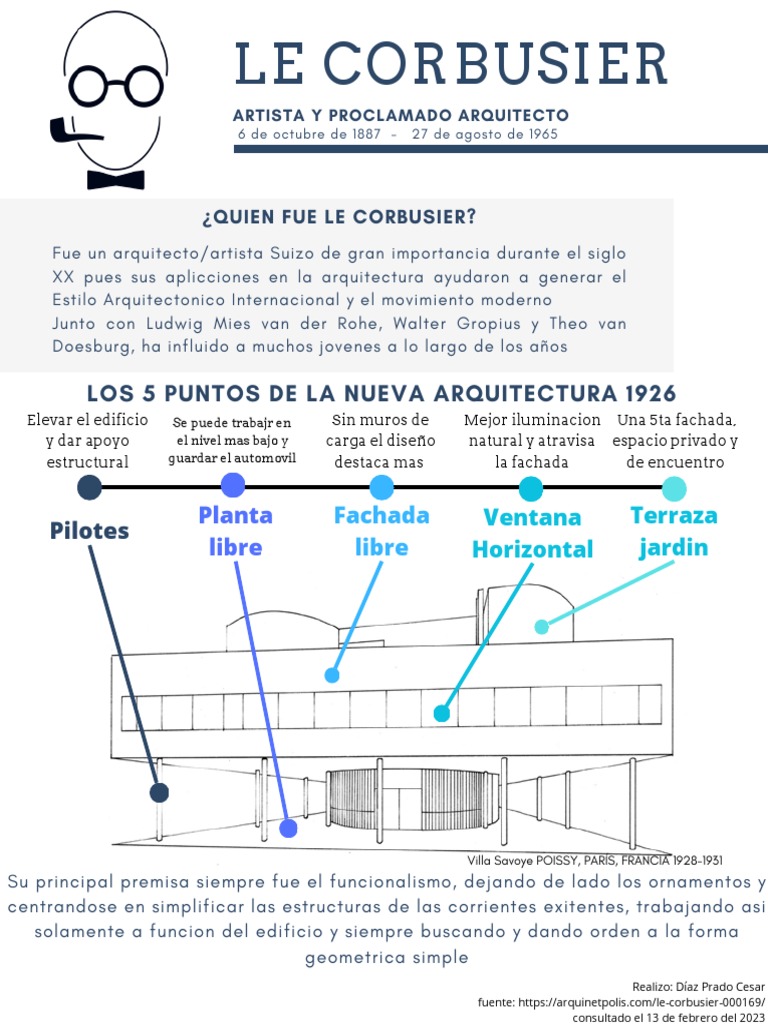 LE CORBUSIER

ARTISTA Y PROCLAMADO ARQUITECTO
6 de octubre de 1887 – 27 de agosto de 1965

¿QUIEN FUE LE CORBUSIER?

Fue un arquitecto/artista Suizo de gran importancia durante el siglo XX pues sus aplicciones en la arquitectura ayudaron a generar el Estilo Arquitectonico Internacional y el movimiento moderno
Junto con Ludwig Mies van der Rohe, Walter Gropius y Theo van Doesburg, ha influido a muchos jovenes a lo largo de los años

LOS 5 PUNTOS DE LA NUEVA ARQUITECTURA 1926

Elevar el edificio y dar apoyo estructural

Se puede trabajr en el nivel mas bajo y guardar el automovil

Sin muros de carga el diseño destaca mas

Mejor iluminacion natural y atravisa la fachada

Una 5ta fachada, espacio privado y de encuentro

Pilotes

Planta libre

Fachada libre

Ventana Horizontal

Terraza jardin

Villa Savoye POISSY, PARÍS, FRANCIA 1928-1931

Su principal premisa siempre fue el funcionalismo, dejando de lado los ornamentos y centrandose en simplificar las estructuras de las corrientes exitentes, trabajando asi solamente a funcion del edificio y siempre buscando y dando orden a la forma geometrica simple

Realizo: Díaz Prado Cesar
fuente: https://arquinetpolis.com/le-corbusier-000169/
consultado el 13 de febrero del 2023