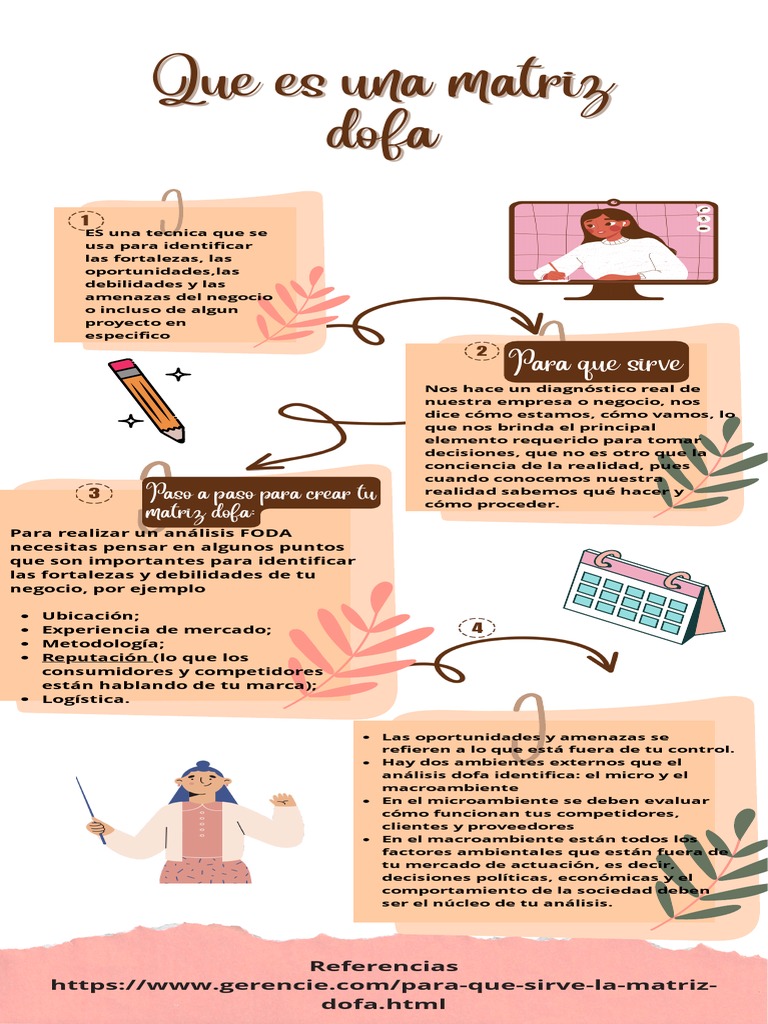 Que es una matriz dofa

1

ES una tecnica que se usa para identificar las fortalezas, las oportunidades,las debilidades y las amenazas del negocio o incluso de algun proyecto en especifico

2

Para que sirve

Nos hace un diagnóstico real de nuestra empresa o negocio, nos dice cómo estamos, cómo vamos, lo que nos brinda el principal elemento requerido para tomar decisiones, que no es otro que la conciencia de la realidad, pues cuando conocemos nuestra realidad sabemos qué hacer y cómo proceder.

3

Paso a paso para crear tu matriz dofa:

Para realizar un análisis FODA necesitas pensar en algunos puntos que son importantes para identificar las fortalezas y debilidades de tu negocio, por ejemplo

- Ubicación;
- Experiencia de mercado;
- Metodología;
- Reputación (lo que los consumidores y competidores están hablando de tu marca);
- Logística.

4

- Las oportunidades y amenazas se refieren a lo que está fuera de tu control.
- Hay dos ambientes externos que el análisis dofa identifica: el micro y el macroambiente
- En el microambiente se deben evaluar cómo funcionan tus competidores, clientes y proveedores
- En el macroambiente están todos los factores ambientales que están fuera de tu mercado de actuación, es decir, decisiones políticas, económicas y el comportamiento de la sociedad deben ser el núcleo de tu análisis.

Referencias
https://www.gerencie.com/para-que-sirve-la-matriz-dofa.html