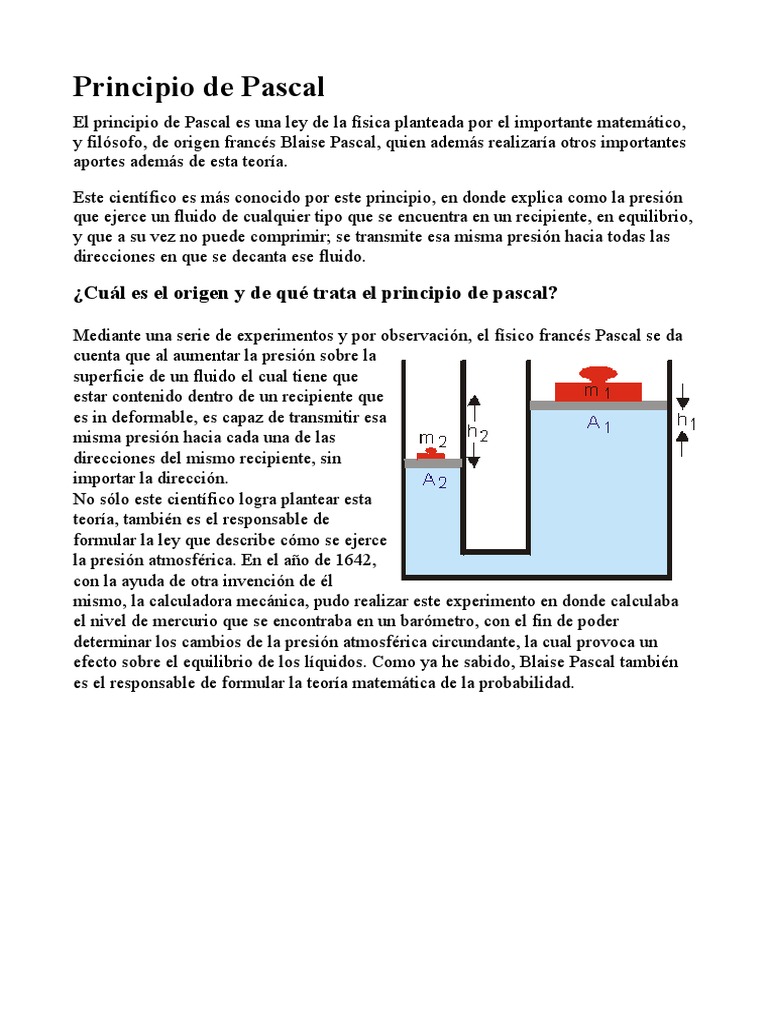 Principio de Pascal

El principio de Pascal es una ley de la física planteada por el importante matemático, y filósofo, de origen francés Blaise Pascal, quien además realizaría otros importantes aportes además de esta teoría.

Este científico es más conocido por este principio, en donde explica como la presión que ejerce un fluido de cualquier tipo que se encuentra en un recipiente, en equilibrio, y que a su vez no puede comprimir; se transmite esa misma presión hacia todas las direcciones en que se decanta ese fluido.

¿Cuál es el origen y de qué trata el principio de pascal?

Mediante una serie de experimentos y por observación, el físico francés Pascal se da cuenta que al aumentar la presión sobre la superficie de un fluido el cual tiene que estar contenido dentro de un recipiente que es in deformable, es capaz de transmitir esa misma presión hacia cada una de las direcciones del mismo recipiente, sin importar la dirección.
No sólo este científico logra plantear esta teoría, también es el responsable de formular la ley que describe cómo se ejerce la presión atmosférica. En el año de 1642, con la ayuda de otra invención de él mismo, la calculadora mecánica, pudo realizar este experimento en donde calculaba el nivel de mercurio que se encontraba en un barómetro, con el fin de poder determinar los cambios de la presión atmosférica circundante, la cual provoca un efecto sobre el equilibrio de los líquidos. Como ya he sabido, Blaise Pascal también es el responsable de formular la teoría matemática de la probabilidad.

$m_2$
$A_2$
$h_2$
$m_1$
$A_1$
$h_1$