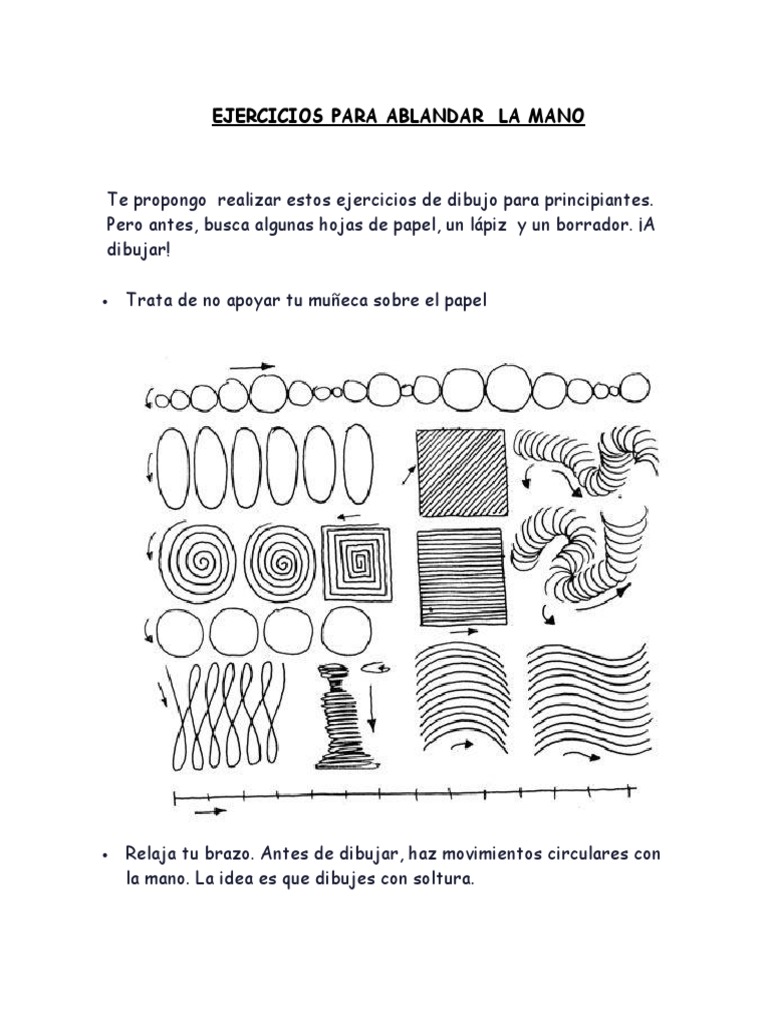 EJERCICIOS PARA ABLANDAR LA MANO

Te propongo realizar estos ejercicios de dibujo para principiantes. Pero antes, busca algunas hojas de papel, un lápiz y un borrador. ¡A dibujar!

• Trata de no apoyar tu muñeca sobre el papel

• Relaja tu brazo. Antes de dibujar, haz movimientos circulares con la mano. La idea es que dibujes con soltura.