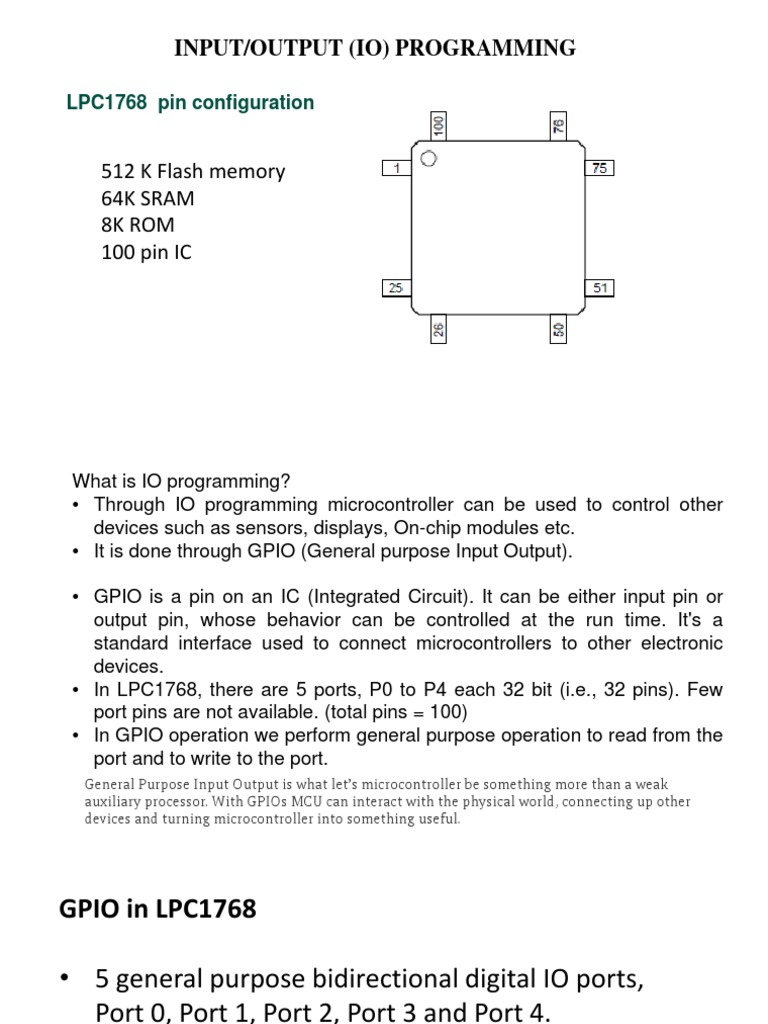 INPUT/OUTPUT (IO) PROGRAMMING

LPC1768 pin configuration

512 K Flash memory
64K SRAM
8K ROM
100 pin IC

100
76
1
75
25
51
26
50

What is IO programming?

• Through IO programming microcontroller can be used to control other devices such as sensors, displays, On-chip modules etc.
• It is done through GPIO (General purpose Input Output).

• GPIO is a pin on an IC (Integrated Circuit). It can be either input pin or output pin, whose behavior can be controlled at the run time. It's a standard interface used to connect microcontrollers to other electronic devices.
• In LPC1768, there are 5 ports, P0 to P4 each 32 bit (i.e., 32 pins). Few port pins are not available. (total pins = 100)
• In GPIO operation we perform general purpose operation to read from the port and to write to the port.

General Purpose Input Output is what let's microcontroller be something more than a weak auxiliary processor. With GPIOs MCU can interact with the physical world, connecting up other devices and turning microcontroller into something useful.

GPIO in LPC1768

• 5 general purpose bidirectional digital IO ports, Port 0, Port 1, Port 2, Port 3 and Port 4.