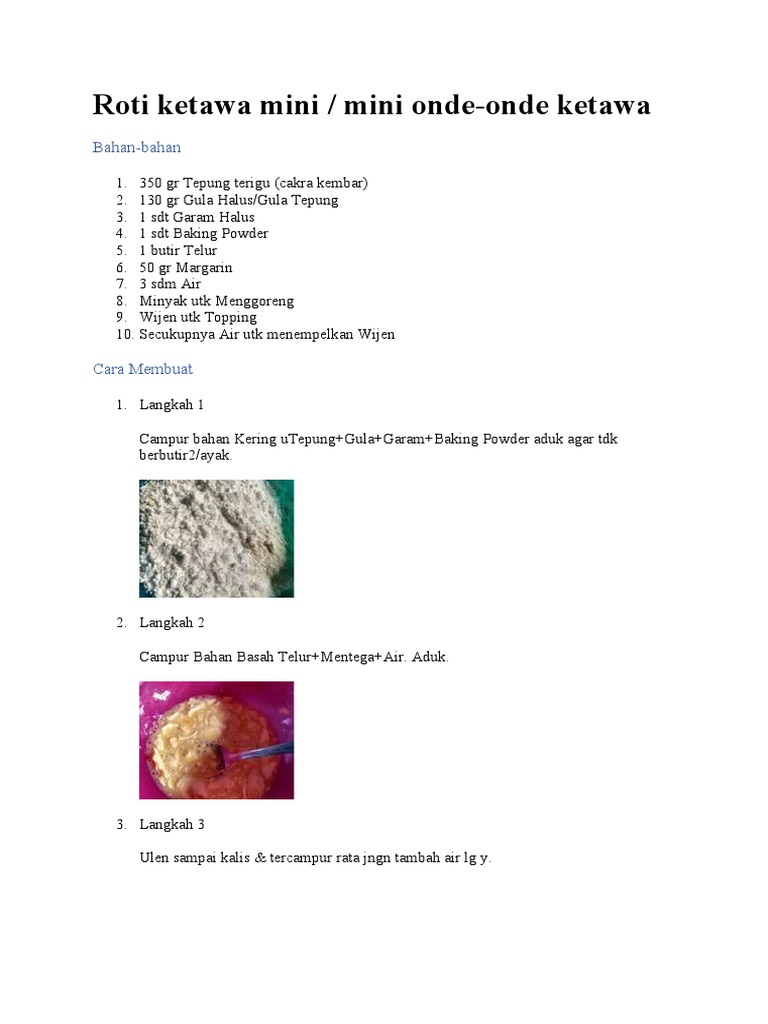 Roti ketawa mini / mini onde-onde ketawa

Bahan-bahan

1. 350 gr Tepung terigu (cakra kembar)
2. 130 gr Gula Halus/Gula Tepung
3. 1 sdt Garam Halus
4. 1 sdt Baking Powder
5. 1 butir Telur
6. 50 gr Margarin
7. 3 sdm Air
8. Minyak utk Menggoreng
9. Wijen utk Topping
10. Secukupnya Air utk menempelkan Wijen

Cara Membuat

1. Langkah 1

Campur bahan Kering uTepung+Gula+Garam+Baking Powder aduk agar tdk berbutir2/ayak.

2. Langkah 2

Campur Bahan Basah Telur+Mentega+Air. Aduk.

3. Langkah 3

Ulen sampai kalis & tercampur rata jngn tambah air lg y.