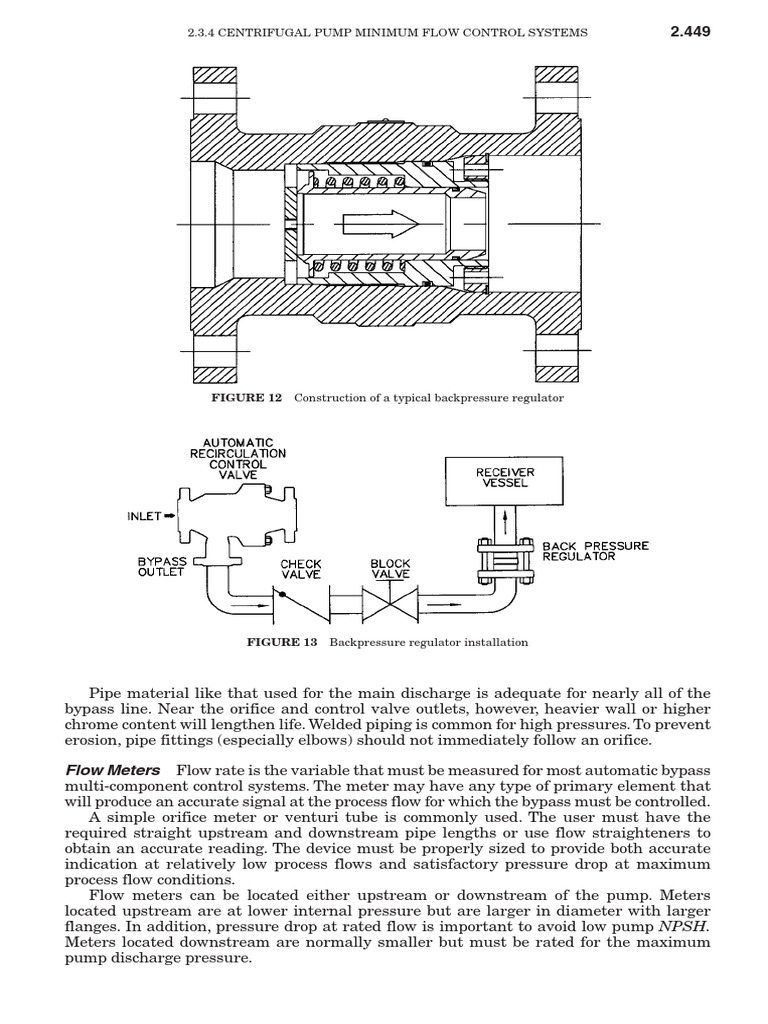 2.3.4 CENTRIFUGAL PUMP MINIMUM FLOW CONTROL SYSTEMS 2.449

FIGURE 12 Construction of a typical backpressure regulator

AUTOMATIC RECIRCULATION CONTROL VALVE

INLET

BYPASS OUTLET

CHECK VALVE

BLOCK VALVE

RECEIVER VESSEL

BACK PRESSURE REGULATOR

FIGURE 13 Backpressure regulator installation

Pipe material like that used for the main discharge is adequate for nearly all of the bypass line. Near the orifice and control valve outlets, however, heavier wall or higher chrome content will lengthen life. Welded piping is common for high pressures. To prevent erosion, pipe fittings (especially elbows) should not immediately follow an orifice.

Flow Meters Flow rate is the variable that must be measured for most automatic bypass multi-component control systems. The meter may have any type of primary element that will produce an accurate signal at the process flow for which the bypass must be controlled.

A simple orifice meter or venturi tube is commonly used. The user must have the required straight upstream and downstream pipe lengths or use flow straighteners to obtain an accurate reading. The device must be properly sized to provide both accurate indication at relatively low process flows and satisfactory pressure drop at maximum process flow conditions.

Flow meters can be located either upstream or downstream of the pump. Meters located upstream are at lower internal pressure but are larger in diameter with larger flanges. In addition, pressure drop at rated flow is important to avoid low pump NPSH. Meters located downstream are normally smaller but must be rated for the maximum pump discharge pressure.