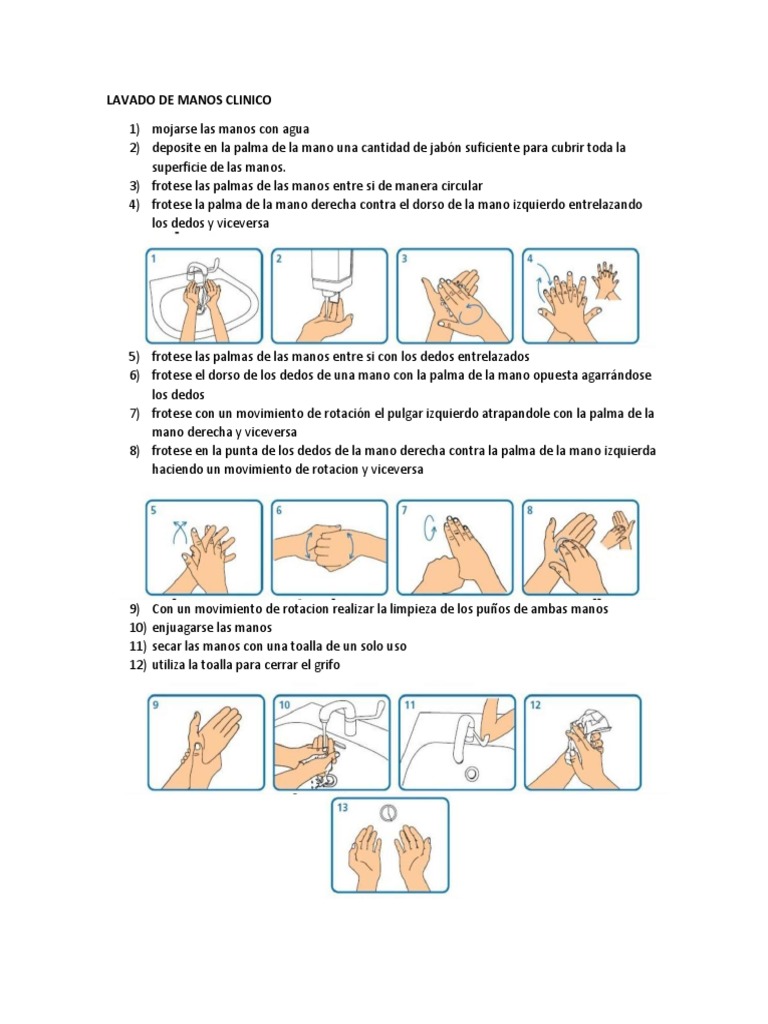 LAVADO DE MANOS CLINICO

1) mojarse las manos con agua
2) deposite en la palma de la mano una cantidad de jabón suficiente para cubrir toda la superficie de las manos.
3) frotese las palmas de las manos entre si de manera circular
4) frotese la palma de la mano derecha contra el dorso de la mano izquierdo entrelazando los dedos y viceversa

1 2 3 4

5) frotese las palmas de las manos entre si con los dedos entrelazados
6) frotese el dorso de los dedos de una mano con la palma de la mano opuesta agarrándose los dedos
7) frotese con un movimiento de rotación el pulgar izquierdo atrapandole con la palma de la mano derecha y viceversa
8) frotese en la punta de los dedos de la mano derecha contra la palma de la mano izquierda haciendo un movimiento de rotacion y viceversa

5 6 7 8

9) Con un movimiento de rotacion realizar la limpieza de los puños de ambas manos
10) enjuagarse las manos
11) secar las manos con una toalla de un solo uso
12) utiliza la toalla para cerrar el grifo

9 10 11 12

13