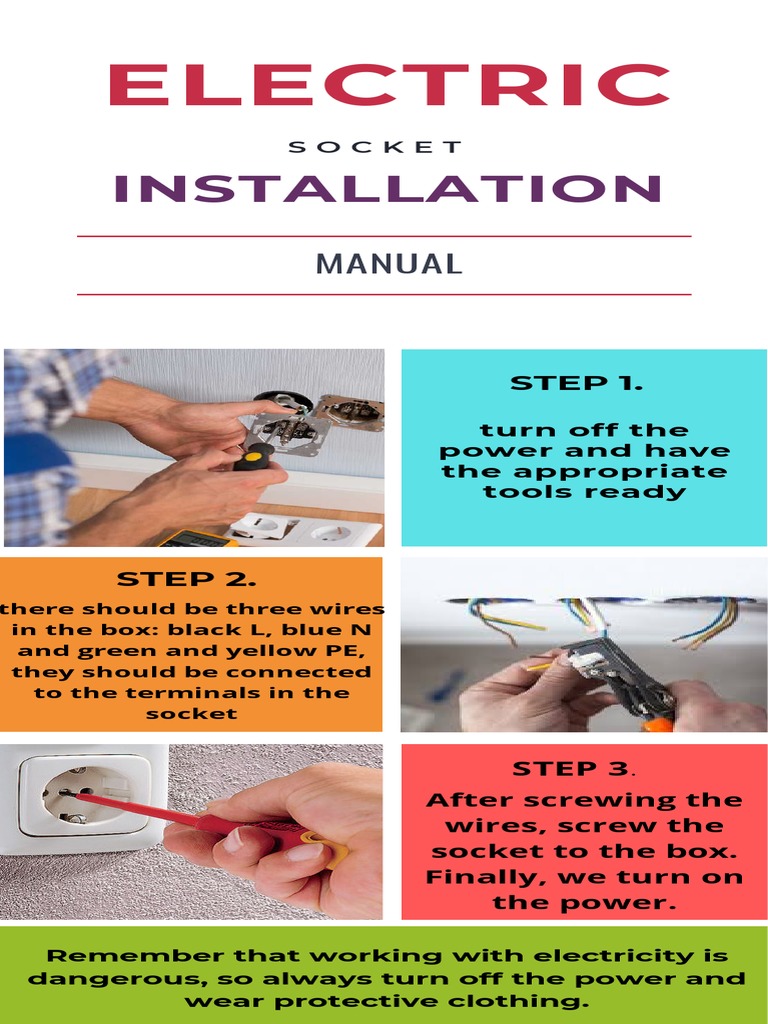 ELECTRIC

SOCKET

INSTALLATION

MANUAL

STEP 1.

turn off the power and have the appropriate tools ready

STEP 2.

there should be three wires in the box: black L, blue N and green and yellow PE, they should be connected to the terminals in the socket

STEP 3.

After screwing the wires, screw the socket to the box. Finally, we turn on the power.

Remember that working with electricity is dangerous, so always turn off the power and wear protective clothing.