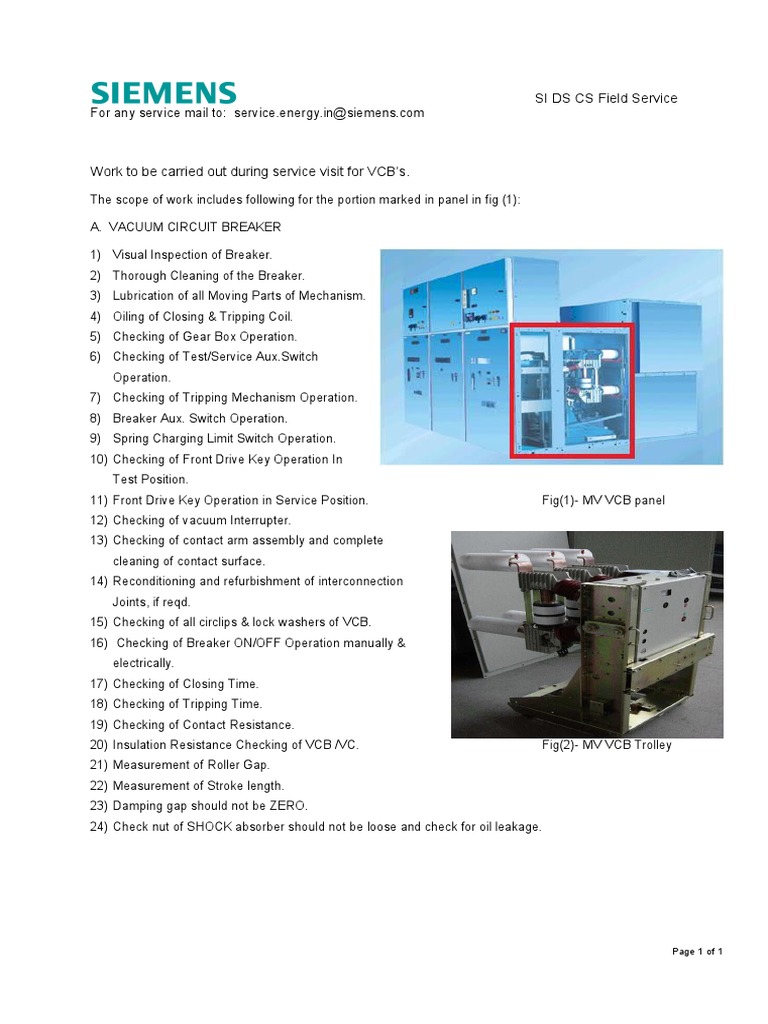 SIEMENS
SI DS CS Field Service
For any service mail to: service.energy.in@siemens.com

Work to be carried out during service visit for VCB's.

The scope of work includes following for the portion marked in panel in fig (1):

A. VACUUM CIRCUIT BREAKER

1) Visual Inspection of Breaker.
2) Thorough Cleaning of the Breaker.
3) Lubrication of all Moving Parts of Mechanism.
4) Oiling of Closing & Tripping Coil.
5) Checking of Gear Box Operation.
6) Checking of Test/Service Aux.Switch Operation.
7) Checking of Tripping Mechanism Operation.
8) Breaker Aux. Switch Operation.
9) Spring Charging Limit Switch Operation.
10) Checking of Front Drive Key Operation In Test Position.
11) Front Drive Key Operation in Service Position.
12) Checking of vacuum Interrupter.
13) Checking of contact arm assembly and complete cleaning of contact surface.
14) Reconditioning and refurbishment of interconnection Joints, if reqd.
15) Checking of all circlips & lock washers of VCB.
16) Checking of Breaker ON/OFF Operation manually & electrically.
17) Checking of Closing Time.
18) Checking of Tripping Time.
19) Checking of Contact Resistance.
20) Insulation Resistance Checking of VCB /VC.
21) Measurement of Roller Gap.
22) Measurement of Stroke length.
23) Damping gap should not be ZERO.
24) Check nut of SHOCK absorber should not be loose and check for oil leakage.

Fig(1)- MV VCB panel

Fig(2)- MV VCB Trolley

Page 1 of 1