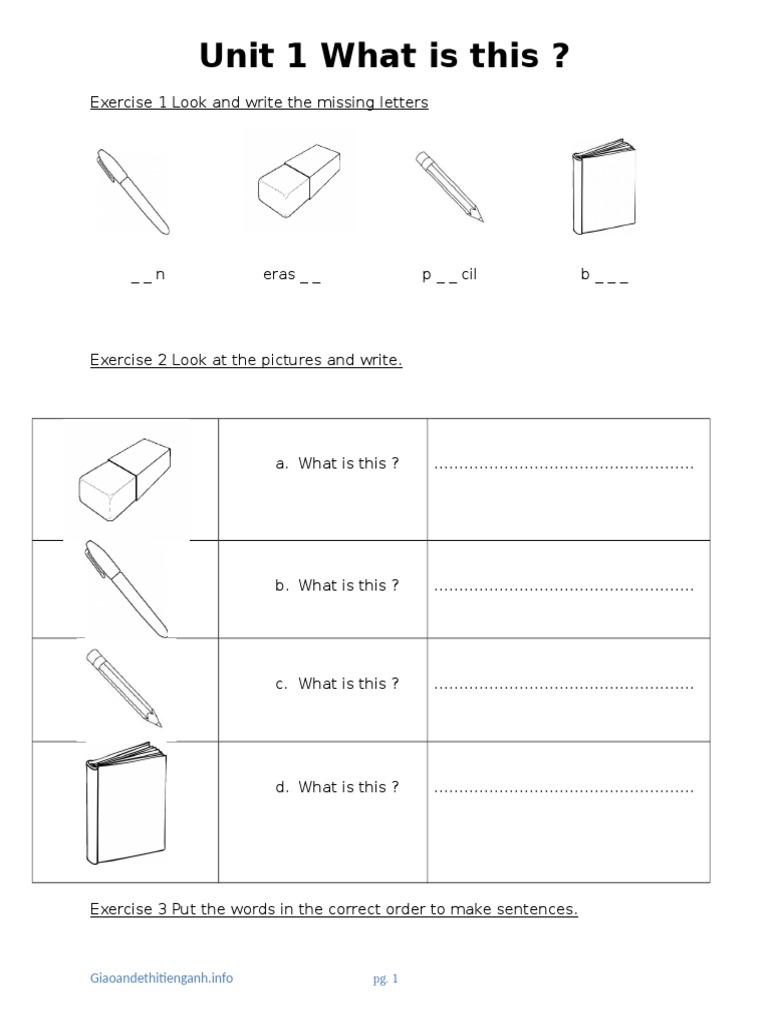 Unit 1 What is this ?

Exercise 1 Look and write the missing letters

_ _ n    eras _ _    p _ _ cil    b _ _ _

Exercise 2 Look at the pictures and write.

| | | |
|---|---|---|
| | a. What is this ? | ................................................... |
| | b. What is this ? | ................................................... |
| | c. What is this ? | ................................................... |
| | d. What is this ? | ................................................... |

Exercise 3 Put the words in the correct order to make sentences.

Giaoandethitienganh.info    pg. 1