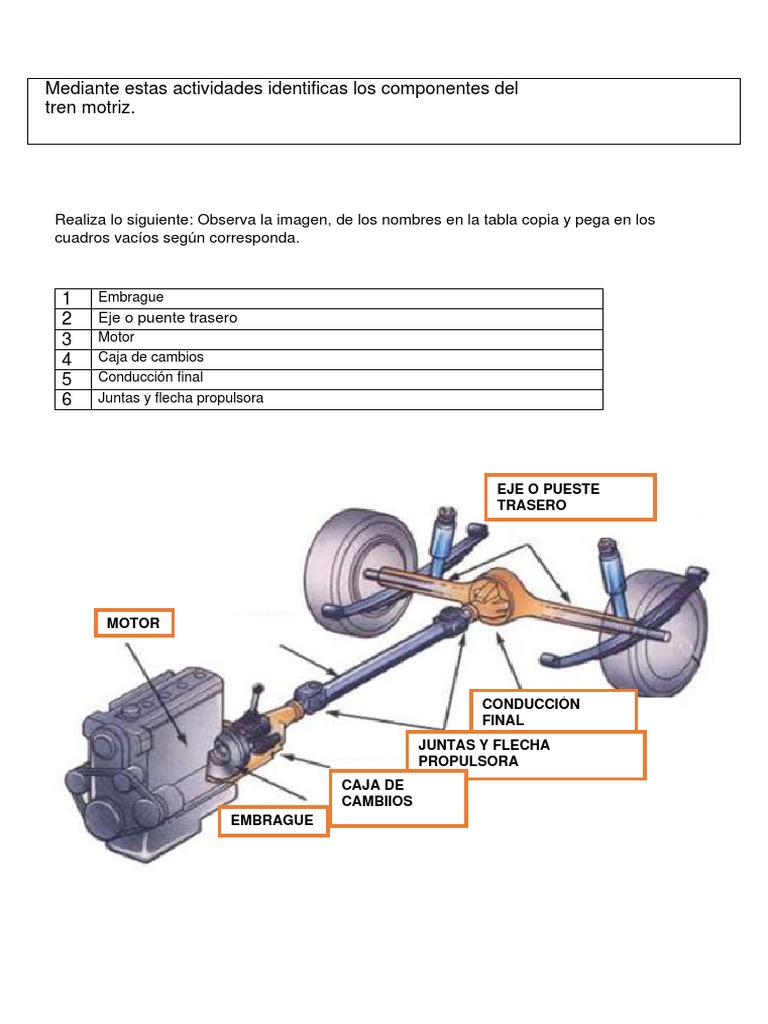 Mediante estas actividades identificas los componentes del tren motriz.

Realiza lo siguiente: Observa la imagen, de los nombres en la tabla copia y pega en los cuadros vacíos según corresponda.

| 1 | Embrague |
|---|---|
| 2 | Eje o puente trasero |
| 3 | Motor |
| 4 | Caja de cambios |
| 5 | Conducción final |
| 6 | Juntas y flecha propulsora |

EJE O PUESTE TRASERO

MOTOR

CONDUCCIÓN FINAL

JUNTAS Y FLECHA PROPULSORA

CAJA DE CAMBIIOS

EMBRAGUE