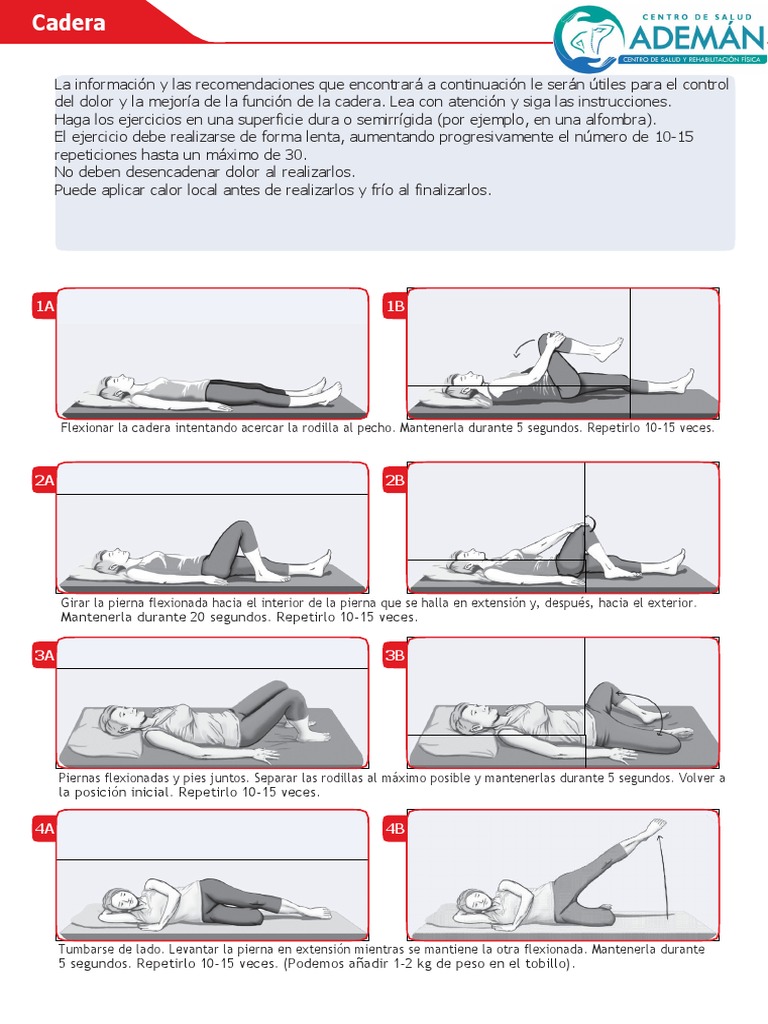 Cadera

CENTRO DE SALUD
ADEMÁN
CENTRO DE SALUD Y REHABILITACIÓN FÍSICA

La información y las recomendaciones que encontrará a continuación le serán útiles para el control del dolor y la mejoría de la función de la cadera. Lea con atención y siga las instrucciones.
Haga los ejercicios en una superficie dura o semirrígida (por ejemplo, en una alfombra).
El ejercicio debe realizarse de forma lenta, aumentando progresivamente el número de 10-15 repeticiones hasta un máximo de 30.
No deben desencadenar dolor al realizarlos.
Puede aplicar calor local antes de realizarlos y frío al finalizarlos.

1A
1B
Flexionar la cadera intentando acercar la rodilla al pecho. Mantenerla durante 5 segundos. Repetirlo 10-15 veces.

2A
2B
Girar la pierna flexionada hacia el interior de la pierna que se halla en extensión y, después, hacia el exterior. Mantenerla durante 20 segundos. Repetirlo 10-15 veces.

3A
3B
Piernas flexionadas y pies juntos. Separar las rodillas al máximo posible y mantenerlas durante 5 segundos. Volver a la posición inicial. Repetirlo 10-15 veces.

4A
4B
Tumbarse de lado. Levantar la pierna en extensión mientras se mantiene la otra flexionada. Mantenerla durante 5 segundos. Repetirlo 10-15 veces. (Podemos añadir 1-2 kg de peso en el tobillo).