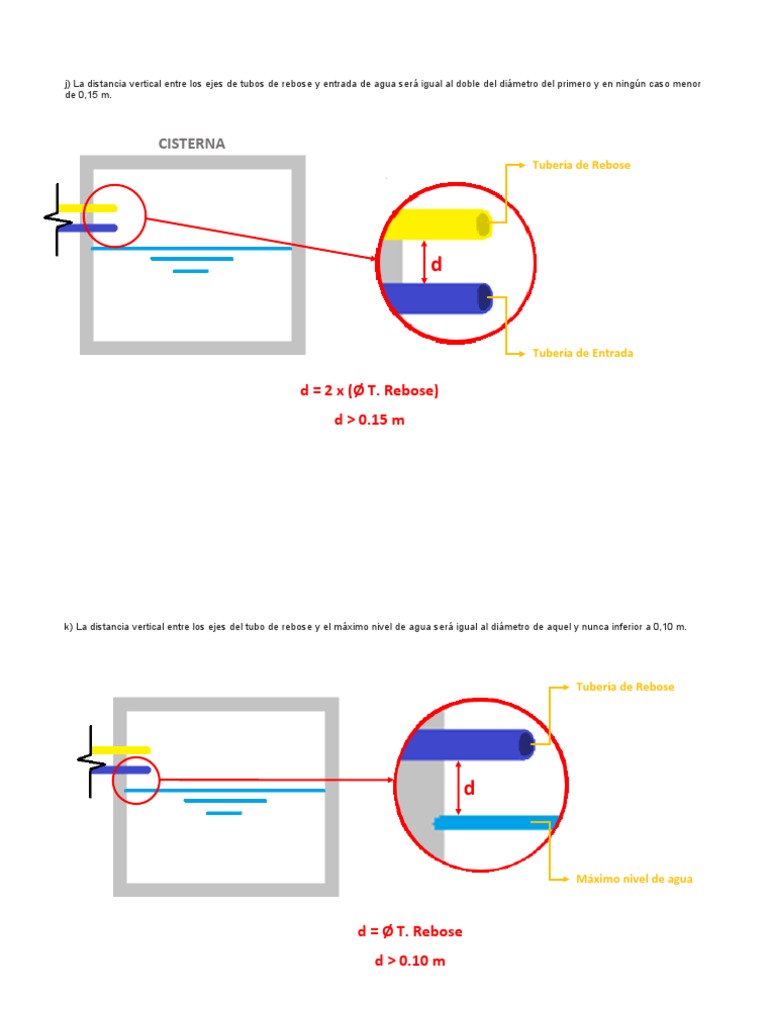 j) La distancia vertical entre los ejes de tubos de rebose y entrada de agua será igual al doble del diámetro del primero y en ningún caso menor de 0,15 m.

CISTERNA

Tubería de Rebose

d

Tubería de Entrada

d = 2 x (Ø T. Rebose)

d > 0.15 m

k) La distancia vertical entre los ejes del tubo de rebose y el máximo nivel de agua será igual al diámetro de aquel y nunca inferior a 0,10 m.

Tubería de Rebose

d

Máximo nivel de agua

d = Ø T. Rebose

d > 0.10 m