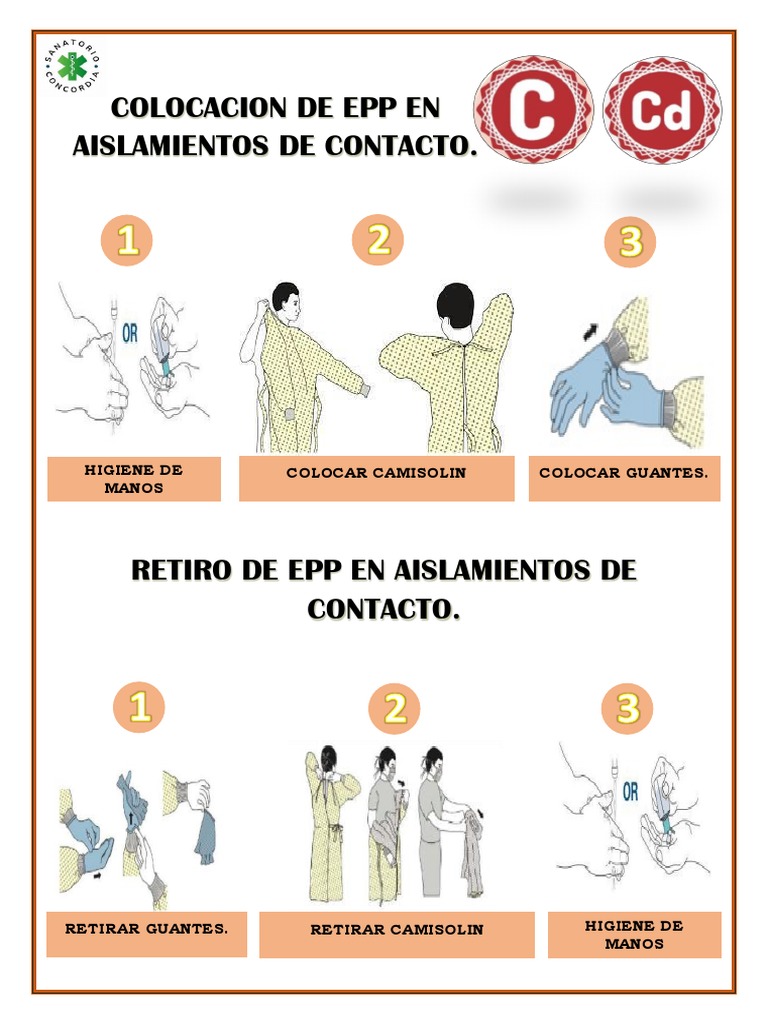 SANATORIO CONCORDIA

COLOCACION DE EPP EN AISLAMIENTOS DE CONTACTO.

C

Cd

1

2

3

OR

HIGIENE DE MANOS

COLOCAR CAMISOLIN

COLOCAR GUANTES.

RETIRO DE EPP EN AISLAMIENTOS DE CONTACTO.

1

2

3

OR

RETIRAR GUANTES.

RETIRAR CAMISOLIN

HIGIENE DE MANOS