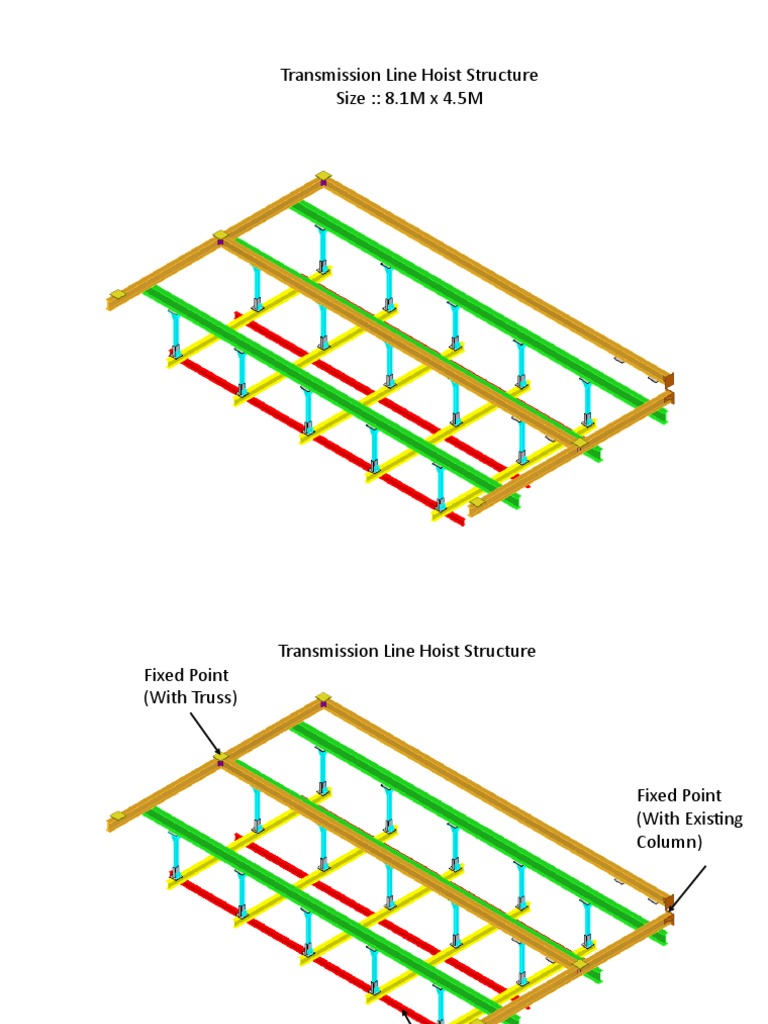 Transmission Line Hoist Structure
Size :: 8.1M x 4.5M

Transmission Line Hoist Structure

Fixed Point
(With Truss)

Fixed Point
(With Existing
Column)