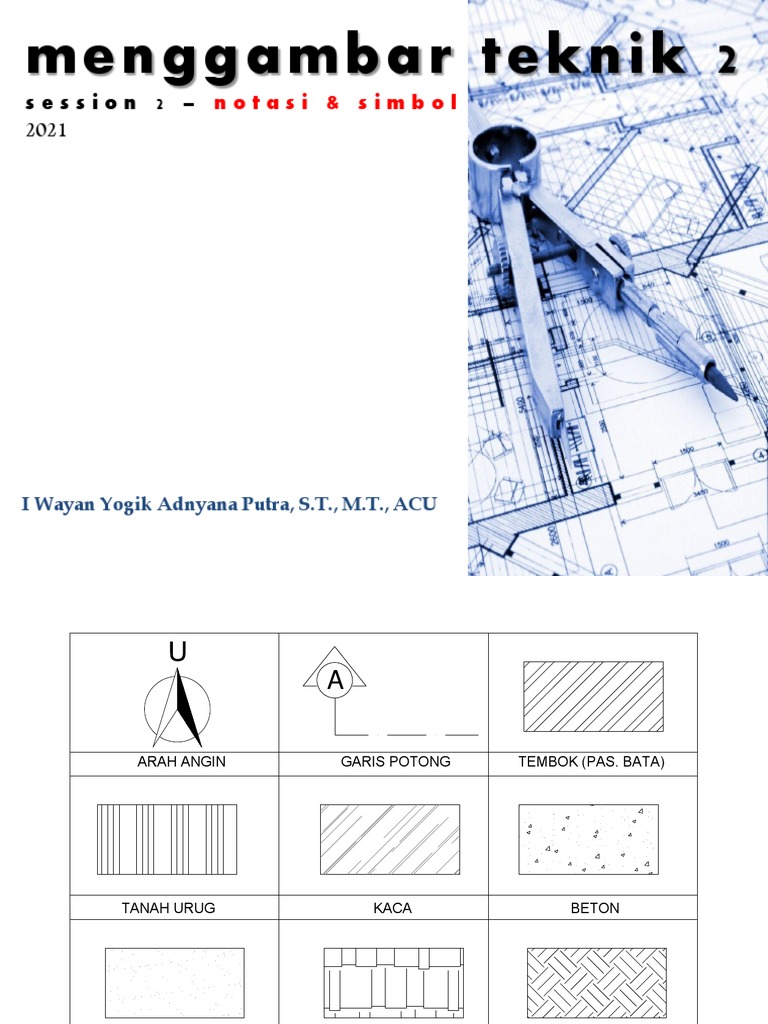 menggambar teknik 2

session 2 – notasi & simbol

2021

I Wayan Yogik Adnyana Putra, S.T., M.T., ACU

| U | A | |
|---|---|---|
| ARAH ANGIN | GARIS POTONG | TEMBOK (PAS. BATA) |
| | | |
| TANAH URUG | KACA | BETON |
| | | |