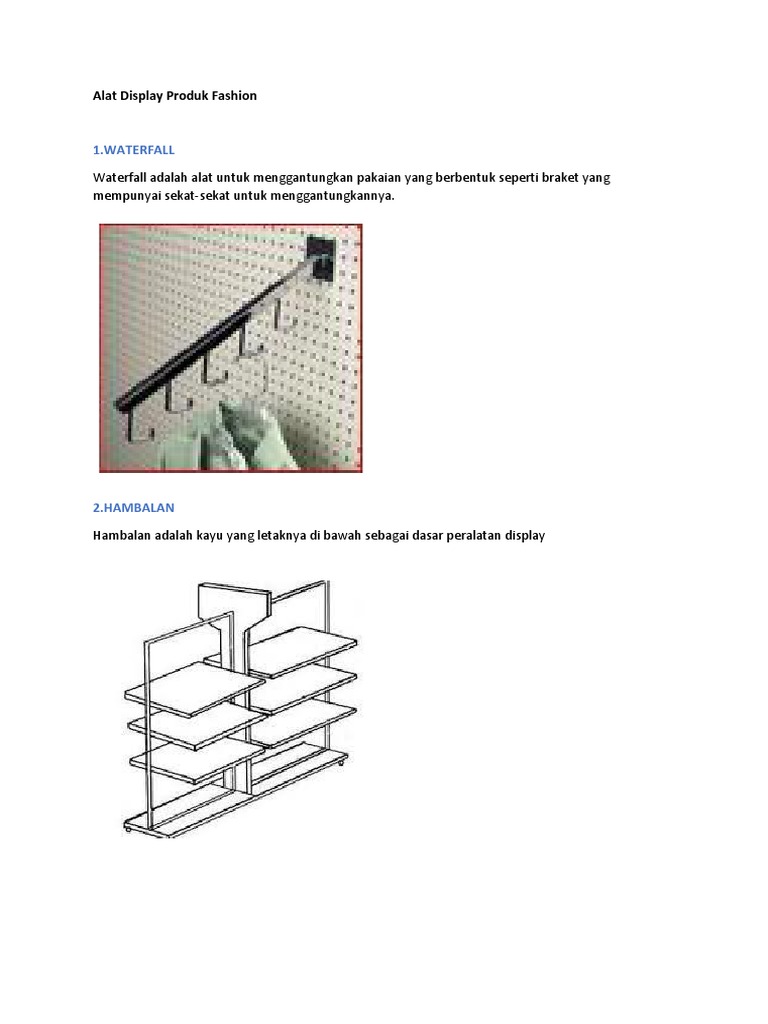 Alat Display Produk Fashion

1.WATERFALL

Waterfall adalah alat untuk menggantungkan pakaian yang berbentuk seperti braket yang mempunyai sekat-sekat untuk menggantungkannya.

2.HAMBALAN

Hambalan adalah kayu yang letaknya di bawah sebagai dasar peralatan display