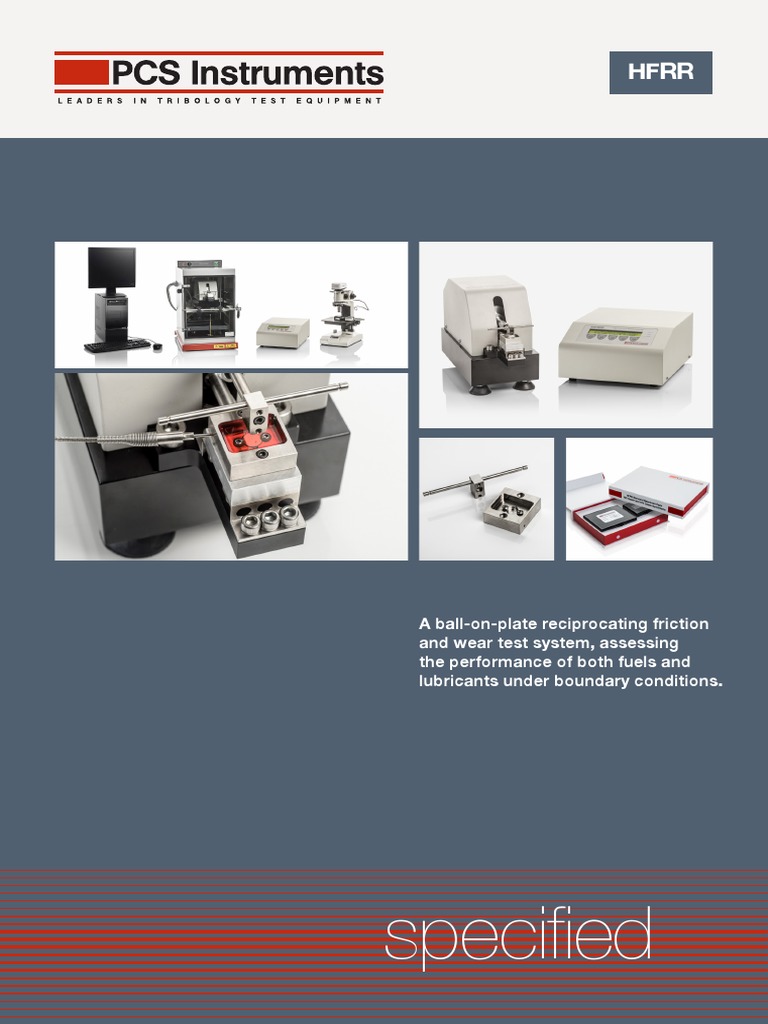 PCS Instruments
LEADERS IN TRIBOLOGY TEST EQUIPMENT

HFRR

A ball-on-plate reciprocating friction and wear test system, assessing the performance of both fuels and lubricants under boundary conditions.

specified