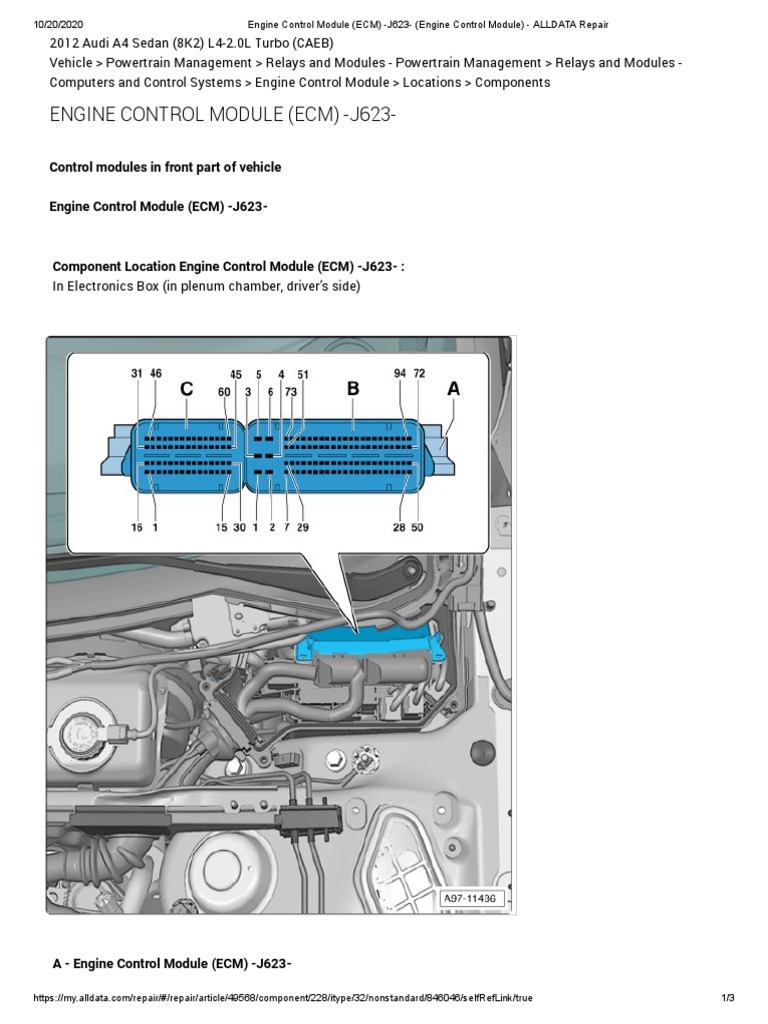 10/20/2020 Engine Control Module (ECM) -J623- (Engine Control Module) - ALLDATA Repair

2012 Audi A4 Sedan (8K2) L4-2.0L Turbo (CAEB)

Vehicle > Powertrain Management > Relays and Modules - Powertrain Management > Relays and Modules - Computers and Control Systems > Engine Control Module > Locations > Components

ENGINE CONTROL MODULE (ECM) -J623-

Control modules in front part of vehicle

Engine Control Module (ECM) -J623-

Component Location Engine Control Module (ECM) -J623- :

In Electronics Box (in plenum chamber, driver's side)

31 46 C 60 45 3 5 6 4 73 51 B 94 72 A

16 1 15 30 1 2 7 29 28 50

A97-11436

A - Engine Control Module (ECM) -J623-

https://my.alldata.com/repair/#/repair/article/49568/component/228/itype/32/nonstandard/846046/selfRefLink/true 1/3