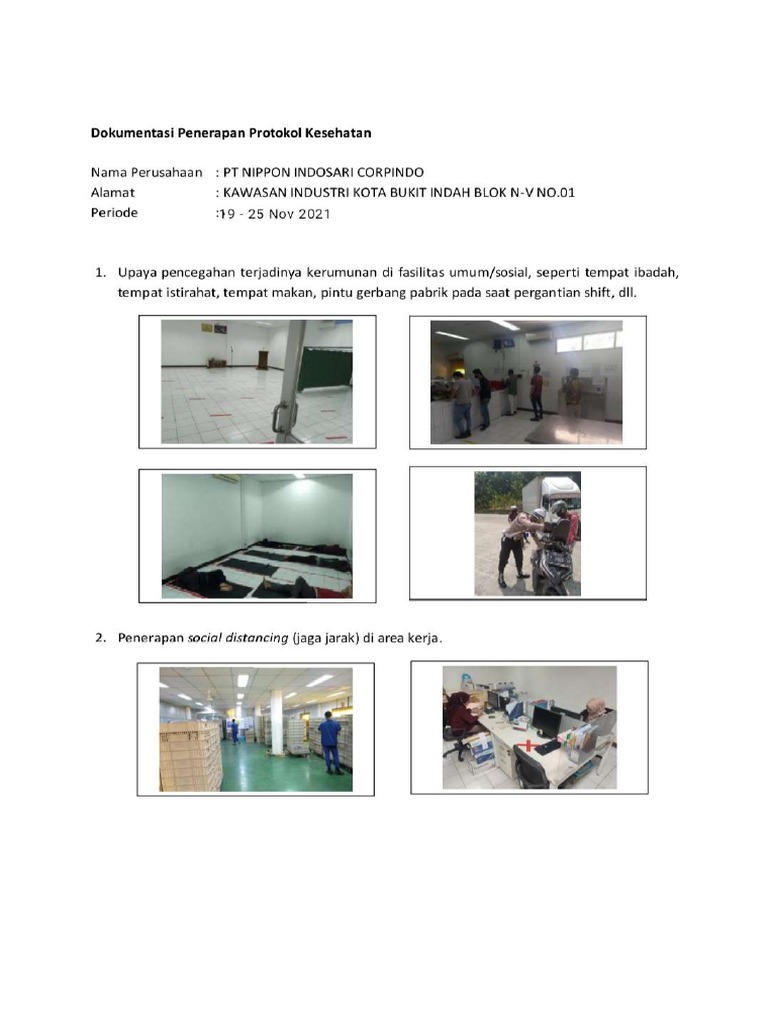 Dokumentasi Penerapan Protokol Kesehatan

Nama Perusahaan : PT NIPPON INDOSARI CORPINDO
Alamat : KAWASAN INDUSTRI KOTA BUKIT INDAH BLOK N-V NO.01
Periode :19 - 25 Nov 2021

1. Upaya pencegahan terjadinya kerumunan di fasilitas umum/sosial, seperti tempat ibadah, tempat istirahat, tempat makan, pintu gerbang pabrik pada saat pergantian shift, dll.

2. Penerapan social distancing (jaga jarak) di area kerja.