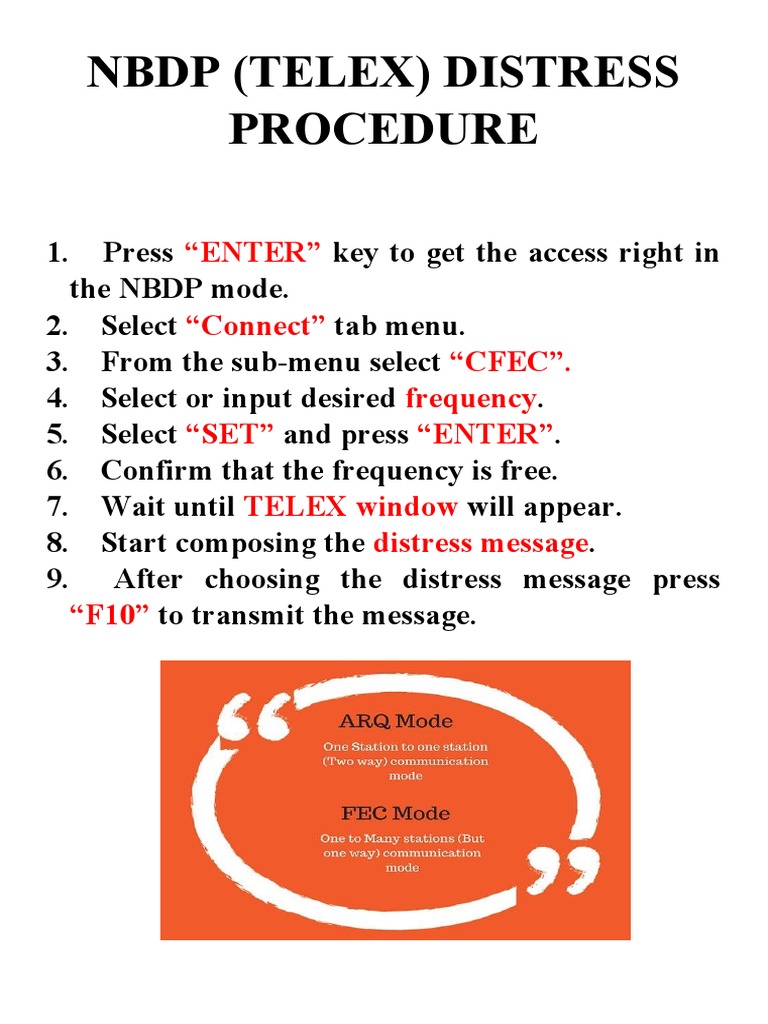 NBDP (TELEX) DISTRESS PROCEDURE

1. Press “ENTER” key to get the access right in the NBDP mode.
2. Select “Connect” tab menu.
3. From the sub-menu select “CFEC”.
4. Select or input desired frequency.
5. Select “SET” and press “ENTER”.
6. Confirm that the frequency is free.
7. Wait until TELEX window will appear.
8. Start composing the distress message.
9. After choosing the distress message press “F10” to transmit the message.

ARQ Mode

One Station to one station (Two way) communication mode

FEC Mode

One to Many stations (But one way) communication mode