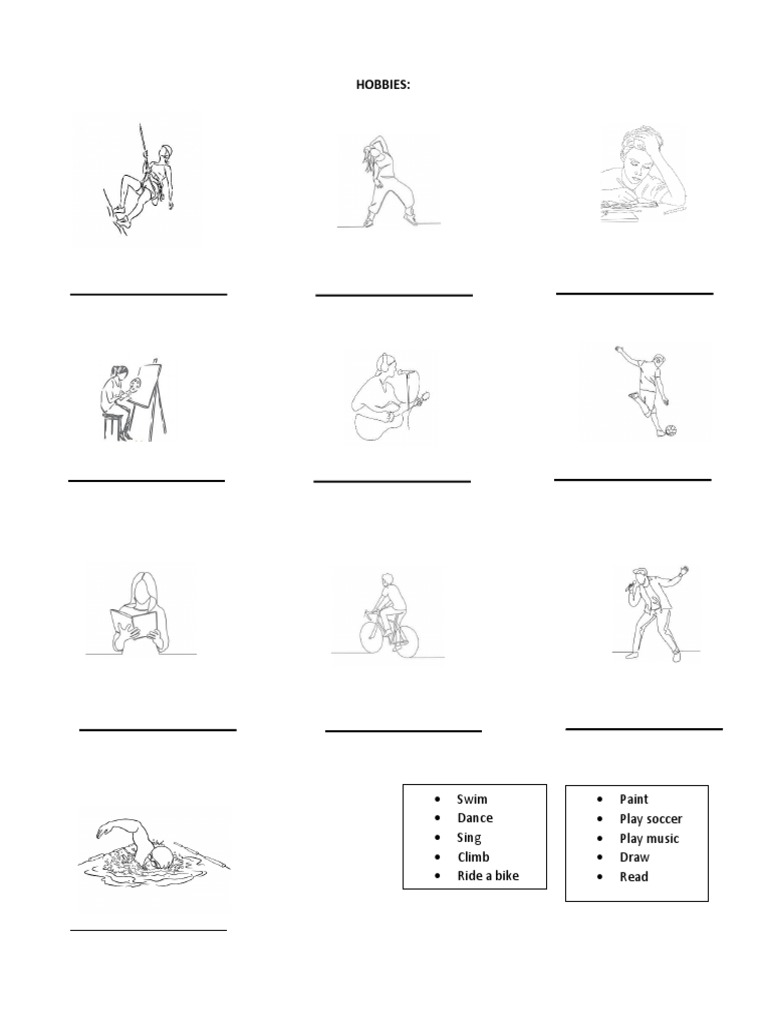 HOBBIES:

- Swim
- Dance
- Sing
- Climb
- Ride a bike

- Paint
- Play soccer
- Play music
- Draw
- Read