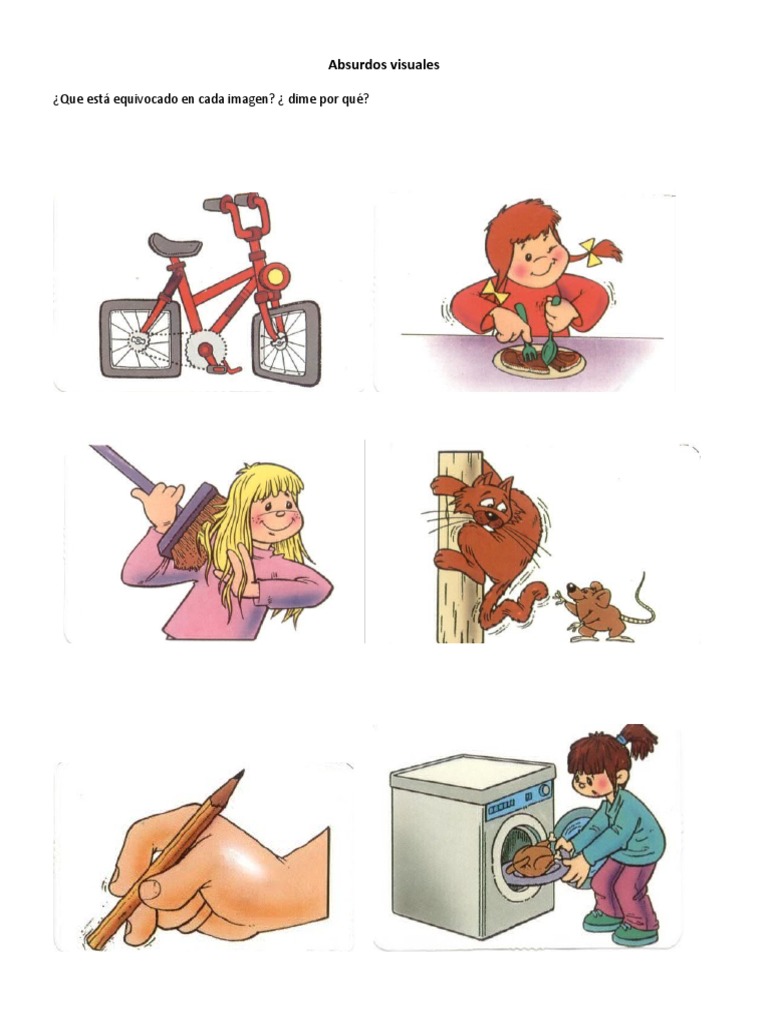 Absurdos visuales

¿Que está equivocado en cada imagen? ¿ dime por qué?