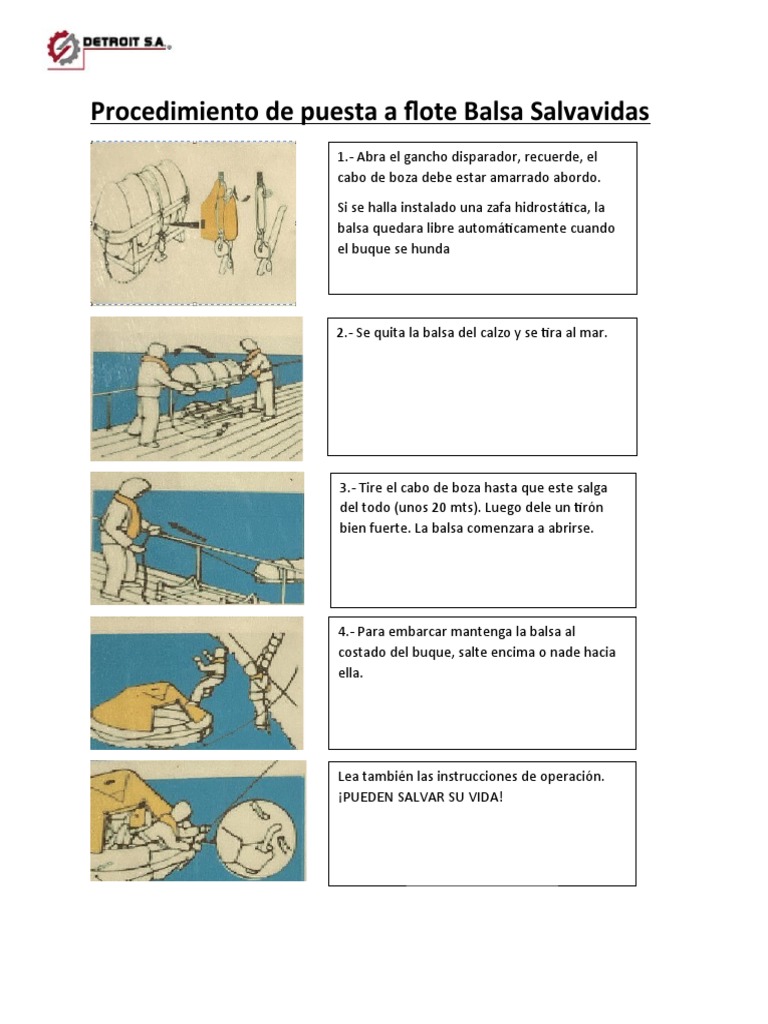 DETROIT S.A.

Procedimiento de puesta a flote Balsa Salvavidas

1.- Abra el gancho disparador, recuerde, el cabo de boza debe estar amarrado abordo.

Si se halla instalado una zafa hidrostática, la balsa quedara libre automáticamente cuando el buque se hunda

2.- Se quita la balsa del calzo y se tira al mar.

3.- Tire el cabo de boza hasta que este salga del todo (unos 20 mts). Luego dele un tirón bien fuerte. La balsa comenzara a abrirse.

4.- Para embarcar mantenga la balsa al costado del buque, salte encima o nade hacia ella.

Lea también las instrucciones de operación. ¡PUEDEN SALVAR SU VIDA!