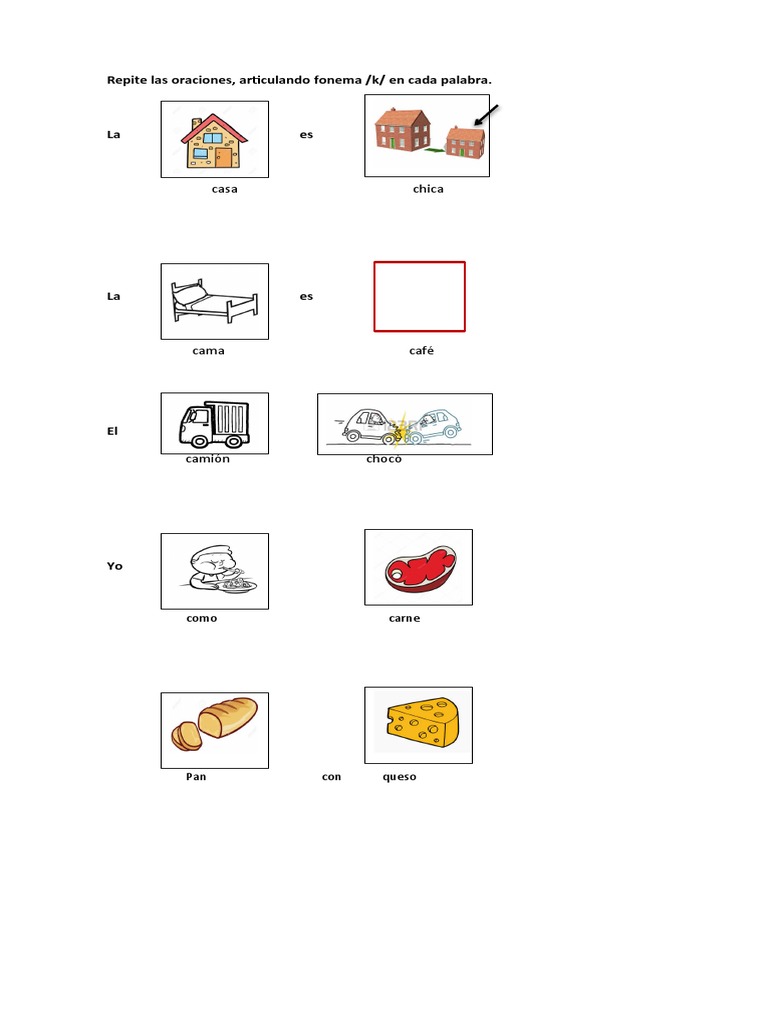 Repite las oraciones, articulando fonema /k/ en cada palabra.

La es

casa chica

La es

cama café

El

camión chocó

Yo

como carne

Pan con queso