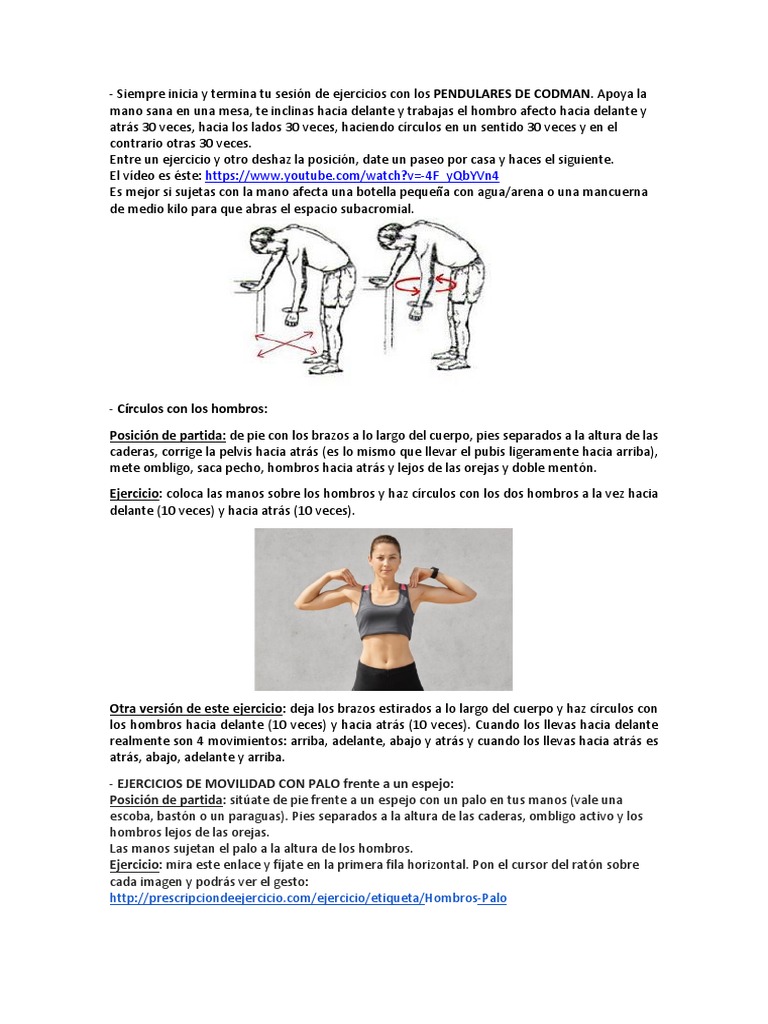 - Siempre inicia y termina tu sesión de ejercicios con los PENDULARES DE CODMAN. Apoya la mano sana en una mesa, te inclinas hacia delante y trabajas el hombro afecto hacia delante y atrás 30 veces, hacia los lados 30 veces, haciendo círculos en un sentido 30 veces y en el contrario otras 30 veces.
Entre un ejercicio y otro deshaz la posición, date un paseo por casa y haces el siguiente.
El vídeo es éste: https://www.youtube.com/watch?v=-4F_yQbYVn4
Es mejor si sujetas con la mano afecta una botella pequeña con agua/arena o una mancuerna de medio kilo para que abras el espacio subacromial.

- Círculos con los hombros:

Posición de partida: de pie con los brazos a lo largo del cuerpo, pies separados a la altura de las caderas, corrige la pelvis hacia atrás (es lo mismo que llevar el pubis ligeramente hacia arriba), mete ombligo, saca pecho, hombros hacia atrás y lejos de las orejas y doble mentón.

Ejercicio: coloca las manos sobre los hombros y haz círculos con los dos hombros a la vez hacia delante (10 veces) y hacia atrás (10 veces).

Otra versión de este ejercicio: deja los brazos estirados a lo largo del cuerpo y haz círculos con los hombros hacia delante (10 veces) y hacia atrás (10 veces). Cuando los llevas hacia delante realmente son 4 movimientos: arriba, adelante, abajo y atrás y cuando los llevas hacia atrás es atrás, abajo, adelante y arriba.

- EJERCICIOS DE MOVILIDAD CON PALO frente a un espejo:
Posición de partida: sitúate de pie frente a un espejo con un palo en tus manos (vale una escoba, bastón o un paraguas). Pies separados a la altura de las caderas, ombligo activo y los hombros lejos de las orejas.
Las manos sujetan el palo a la altura de los hombros.
Ejercicio: mira este enlace y fíjate en la primera fila horizontal. Pon el cursor del ratón sobre cada imagen y podrás ver el gesto:
http://prescripciondeejercicio.com/ejercicio/etiqueta/Hombros-Palo