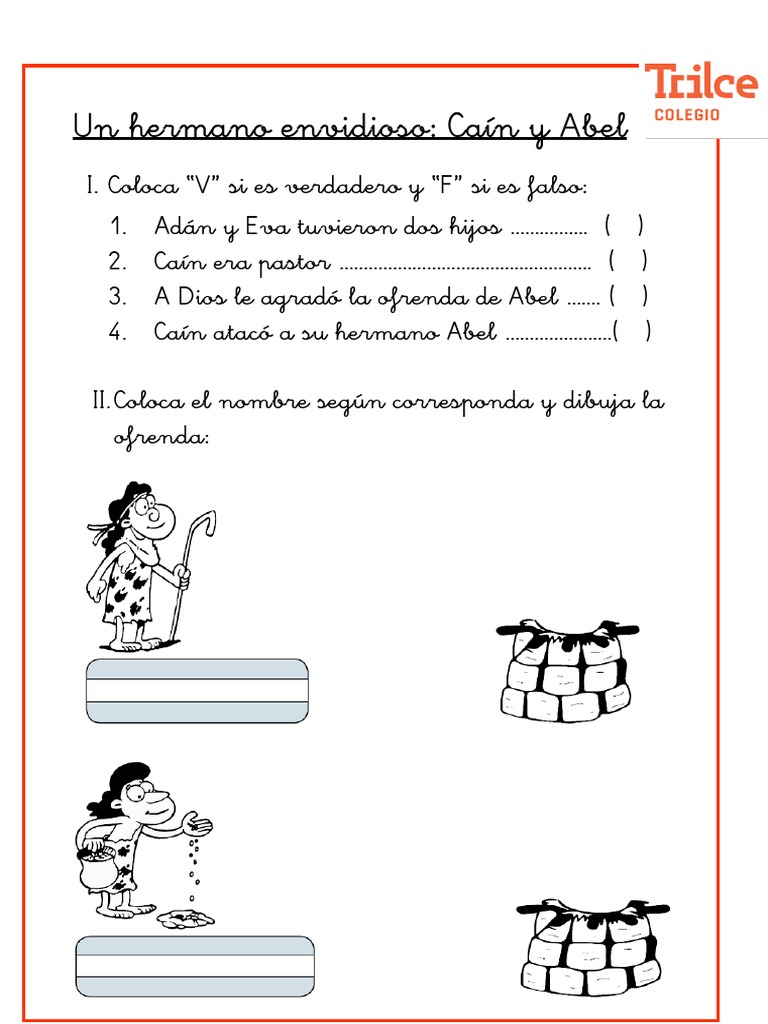 Trilce
COLEGIO

Un hermano envidioso: Caín y Abel

I. Coloca "V" si es verdadero y "F" si es falso:

1. Adán y Eva tuvieron dos hijos ................ ( )
2. Caín era pastor .................................................... ( )
3. A Dios le agradó la ofrenda de Abel ....... ( )
4. Caín atacó a su hermano Abel ......................( )

II. Coloca el nombre según corresponda y dibuja la ofrenda: