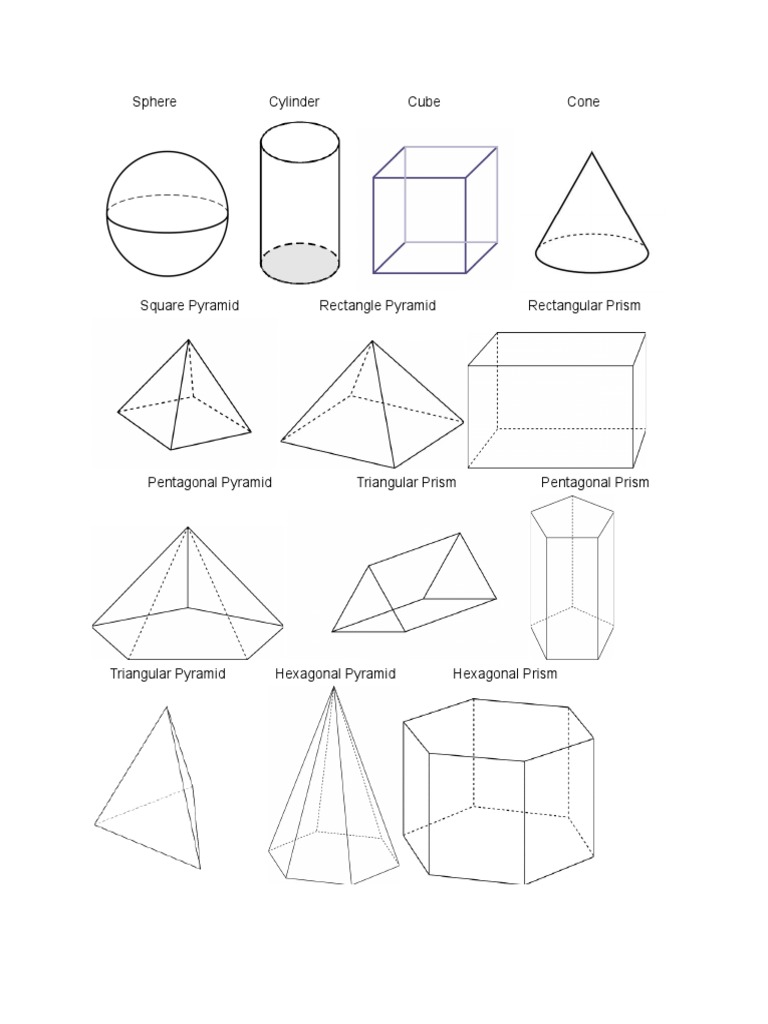 Sphere Cylinder Cube Cone

Square Pyramid Rectangle Pyramid Rectangular Prism

Pentagonal Pyramid Triangular Prism Pentagonal Prism

Triangular Pyramid Hexagonal Pyramid Hexagonal Prism