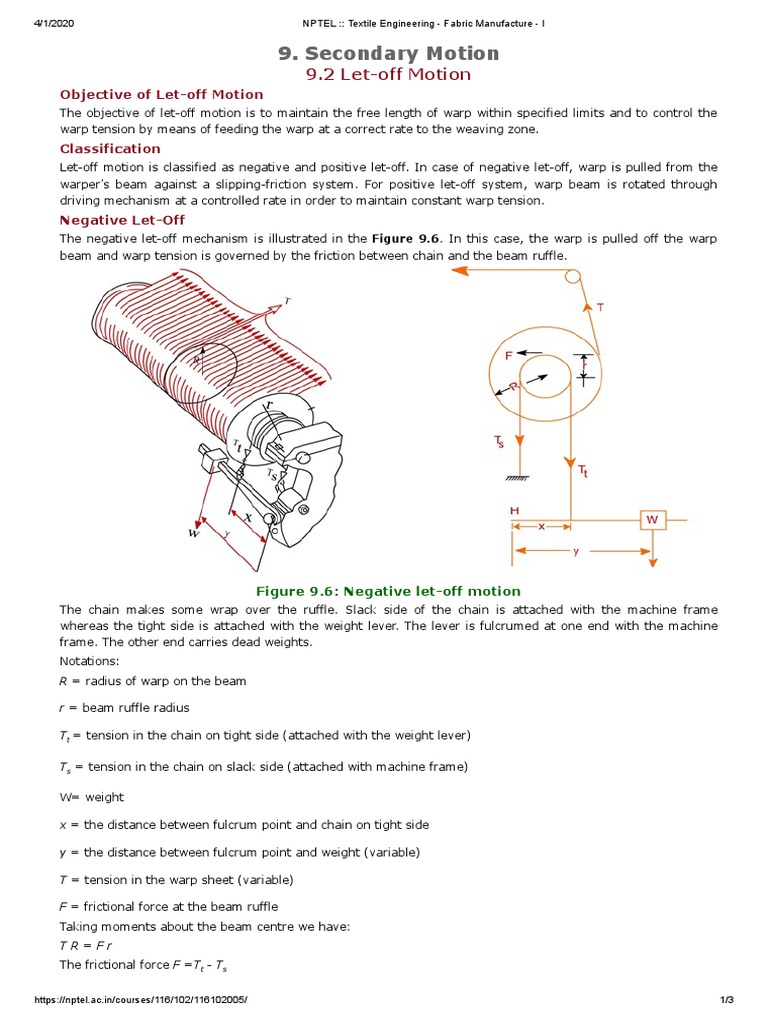 4/1/2020 NPTEL :: Textile Engineering - Fabric Manufacture - I

9. Secondary Motion

9.2 Let-off Motion

Objective of Let-off Motion

The objective of let-off motion is to maintain the free length of warp within specified limits and to control the warp tension by means of feeding the warp at a correct rate to the weaving zone.

Classification

Let-off motion is classified as negative and positive let-off. In case of negative let-off, warp is pulled from the warper's beam against a slipping-friction system. For positive let-off system, warp beam is rotated through driving mechanism at a controlled rate in order to maintain constant warp tension.

Negative Let-Off

The negative let-off mechanism is illustrated in the Figure 9.6. In this case, the warp is pulled off the warp beam and warp tension is governed by the friction between chain and the beam ruffle.

T R r $T_t$ $T_s$ W x y

T F R r $T_s$ $T_t$ H x W y

Figure 9.6: Negative let-off motion

The chain makes some wrap over the ruffle. Slack side of the chain is attached with the machine frame whereas the tight side is attached with the weight lever. The lever is fulcrumed at one end with the machine frame. The other end carries dead weights.

Notations:

$R$ = radius of warp on the beam

$r$ = beam ruffle radius

$T_t$ = tension in the chain on tight side (attached with the weight lever)

$T_s$ = tension in the chain on slack side (attached with machine frame)

W= weight

$x$ = the distance between fulcrum point and chain on tight side

$y$ = the distance between fulcrum point and weight (variable)

$T$ = tension in the warp sheet (variable)

$F$ = frictional force at the beam ruffle

Taking moments about the beam centre we have:

$T R = F r$

The frictional force $F = T_t - T_s$

https://nptel.ac.in/courses/116/102/116102005/ 1/3