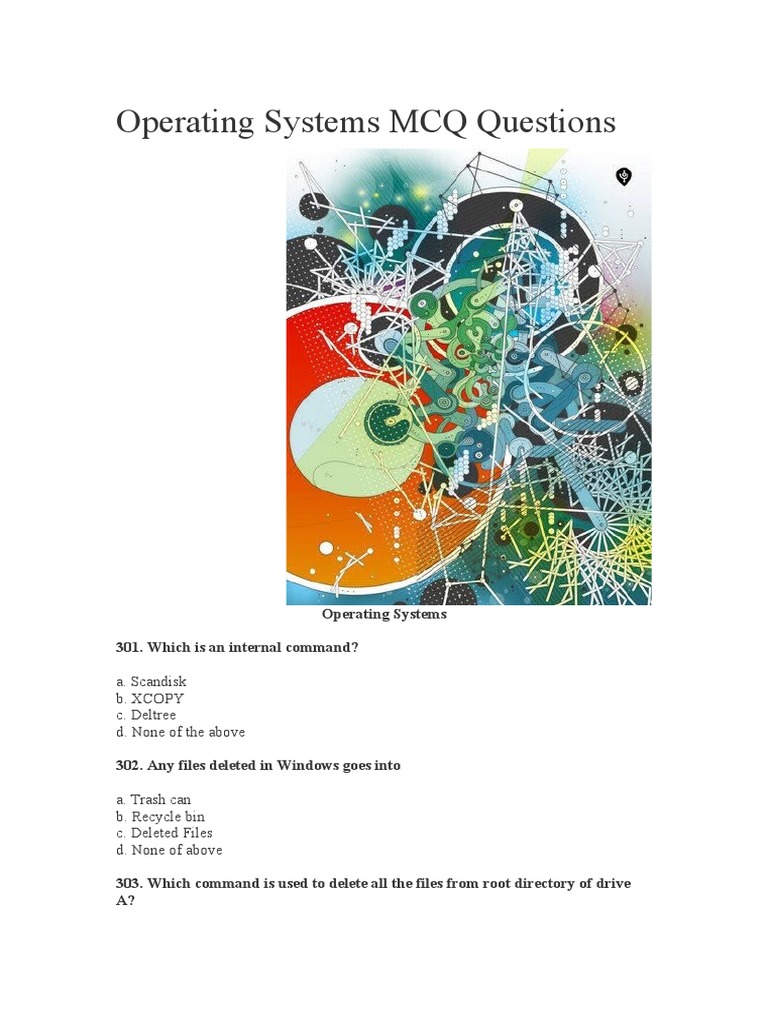 Operating Systems MCQ Questions

Operating Systems

301. Which is an internal command?

a. Scandisk
b. XCOPY
c. Deltree
d. None of the above

302. Any files deleted in Windows goes into

a. Trash can
b. Recycle bin
c. Deleted Files
d. None of above

303. Which command is used to delete all the files from root directory of drive A?