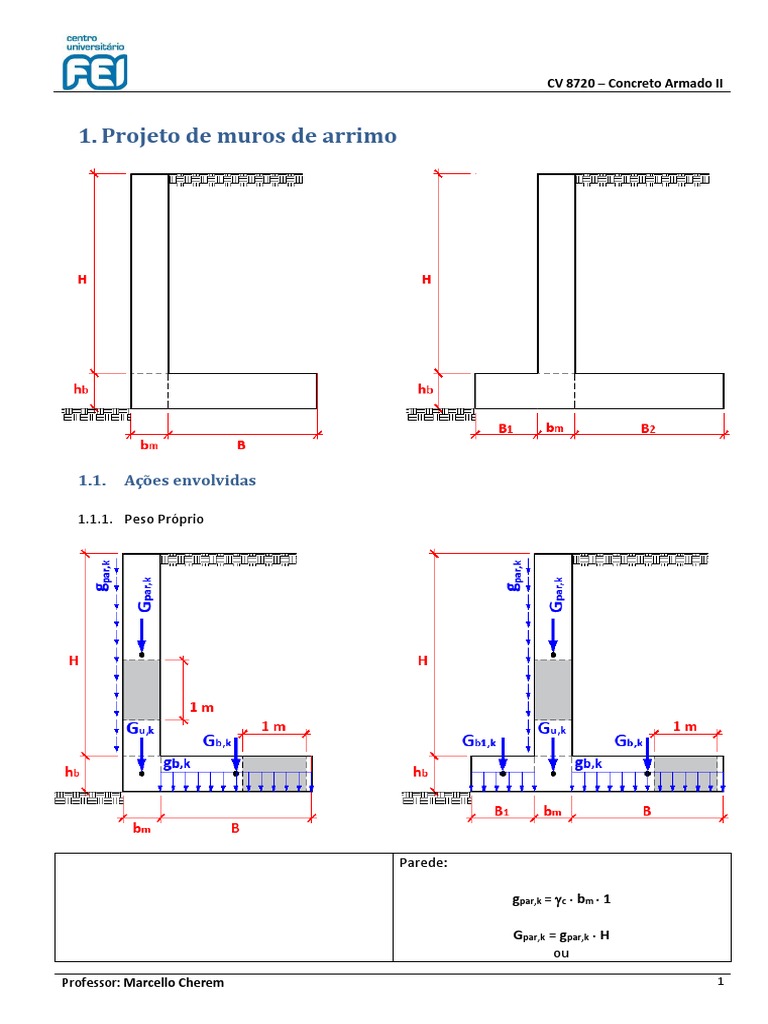 centro universitário FEI

CV 8720 – Concreto Armado II

1. Projeto de muros de arrimo

H

$h_b$

$b_m$

B

H

$h_b$

$B_1$

$b_m$

$B_2$

1.1. Ações envolvidas

1.1.1. Peso Próprio

$g_{par,k}$

$G_{par,k}$

H

1 m

$G_{u,k}$

$G_{b,k}$

1 m

$g_{b,k}$

$h_b$

$b_m$

B

$g_{par,k}$

$G_{par,k}$

H

$G_{b1,k}$

$G_{u,k}$

$G_{b,k}$

1 m

$g_{b,k}$

$h_b$

$B_1$

$b_m$

B

| | Parede: $g_{par,k} = \gamma_c \cdot b_m \cdot 1$ $G_{par,k} = g_{par,k} \cdot H$ ou |
|---|---|

Professor: Marcello Cherem

1