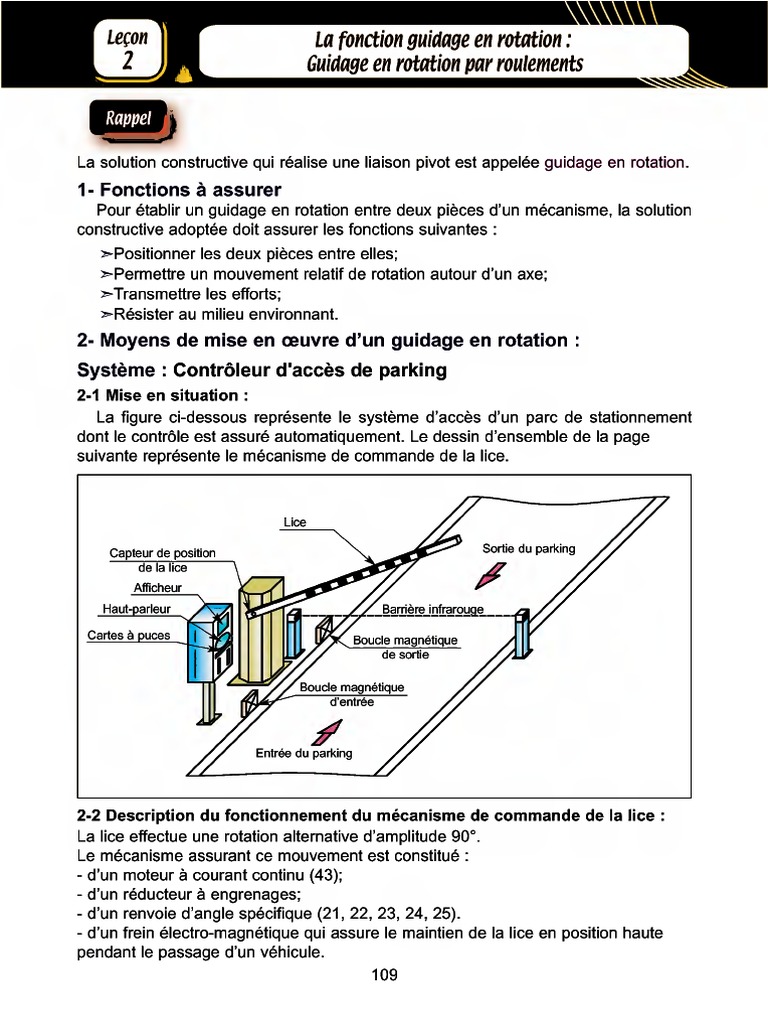 Leçon 2

La fonction guidage en rotation : Guidage en rotation par roulements

Rappel

La solution constructive qui réalise une liaison pivot est appelée guidage en rotation.

1- Fonctions à assurer

Pour établir un guidage en rotation entre deux pièces d'un mécanisme, la solution constructive adoptée doit assurer les fonctions suivantes :

➢Positionner les deux pièces entre elles;
➢Permettre un mouvement relatif de rotation autour d'un axe;
➢Transmettre les efforts;
➢Résister au milieu environnant.

2- Moyens de mise en œuvre d'un guidage en rotation :

Système : Contrôleur d'accès de parking

2-1 Mise en situation :

La figure ci-dessous représente le système d'accès d'un parc de stationnement dont le contrôle est assuré automatiquement. Le dessin d'ensemble de la page suivante représente le mécanisme de commande de la lice.

Lice
Capteur de position de la lice
Afficheur
Haut-parleur
Cartes à puces
Sortie du parking
Barrière infrarouge
Boucle magnétique de sortie
Boucle magnétique d'entrée
Entrée du parking

2-2 Description du fonctionnement du mécanisme de commande de la lice :

La lice effectue une rotation alternative d'amplitude 90°.
Le mécanisme assurant ce mouvement est constitué :
- d'un moteur à courant continu (43);
- d'un réducteur à engrenages;
- d'un renvoie d'angle spécifique (21, 22, 23, 24, 25).
- d'un frein électro-magnétique qui assure le maintien de la lice en position haute pendant le passage d'un véhicule.

109