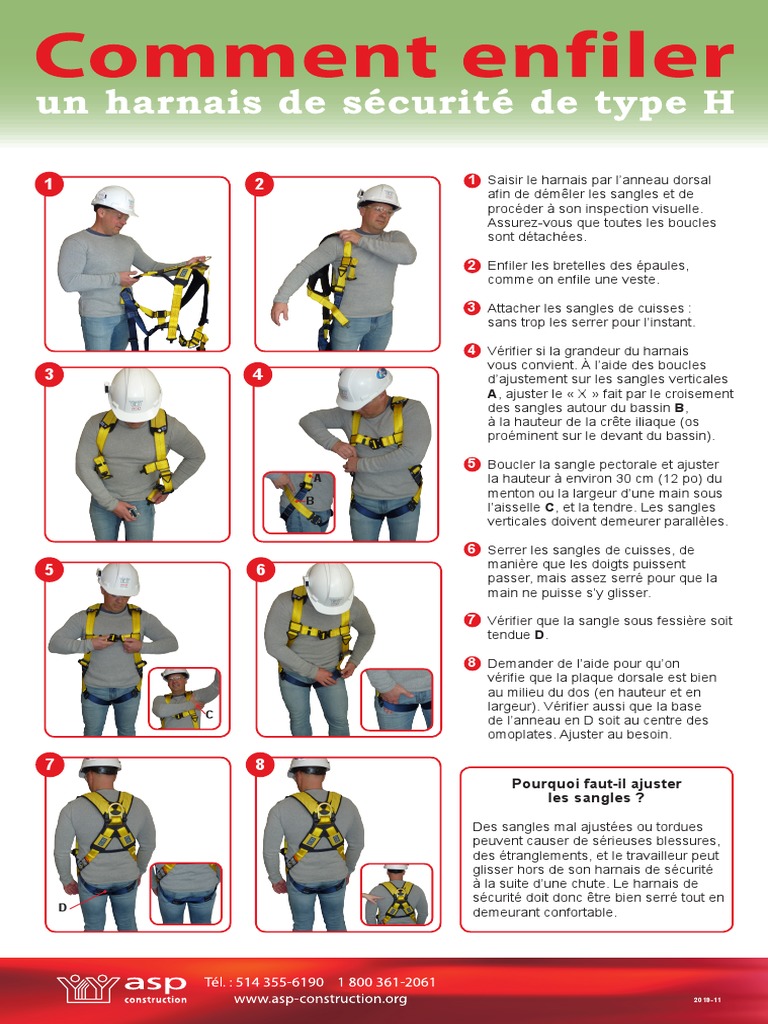 Comment enfiler
un harnais de sécurité de type H

1

2

3

4

A

B

5

C

6

7

D

8

1 Saisir le harnais par l'anneau dorsal afin de démêler les sangles et de procéder à son inspection visuelle. Assurez-vous que toutes les boucles sont détachées.

2 Enfiler les bretelles des épaules, comme on enfile une veste.

3 Attacher les sangles de cuisses : sans trop les serrer pour l'instant.

4 Vérifier si la grandeur du harnais vous convient. À l'aide des boucles d'ajustement sur les sangles verticales **A**, ajuster le « X » fait par le croisement des sangles autour du bassin **B**, à la hauteur de la crête iliaque (os proéminent sur le devant du bassin).

5 Boucler la sangle pectorale et ajuster la hauteur à environ 30 cm (12 po) du menton ou la largeur d'une main sous l'aisselle **C**, et la tendre. Les sangles verticales doivent demeurer parallèles.

6 Serrer les sangles de cuisses, de manière que les doigts puissent passer, mais assez serré pour que la main ne puisse s'y glisser.

7 Vérifier que la sangle sous fessière soit tendue **D**.

8 Demander de l'aide pour qu'on vérifie que la plaque dorsale est bien au milieu du dos (en hauteur et en largeur). Vérifier aussi que la base de l'anneau en D soit au centre des omoplates. Ajuster au besoin.

Pourquoi faut-il ajuster les sangles ?

Des sangles mal ajustées ou tordues peuvent causer de sérieuses blessures, des étranglements, et le travailleur peut glisser hors de son harnais de sécurité à la suite d'une chute. Le harnais de sécurité doit donc être bien serré tout en demeurant confortable.

asp construction

Tél. : 514 355-6190  1 800 361-2061
www.asp-construction.org

2019-11