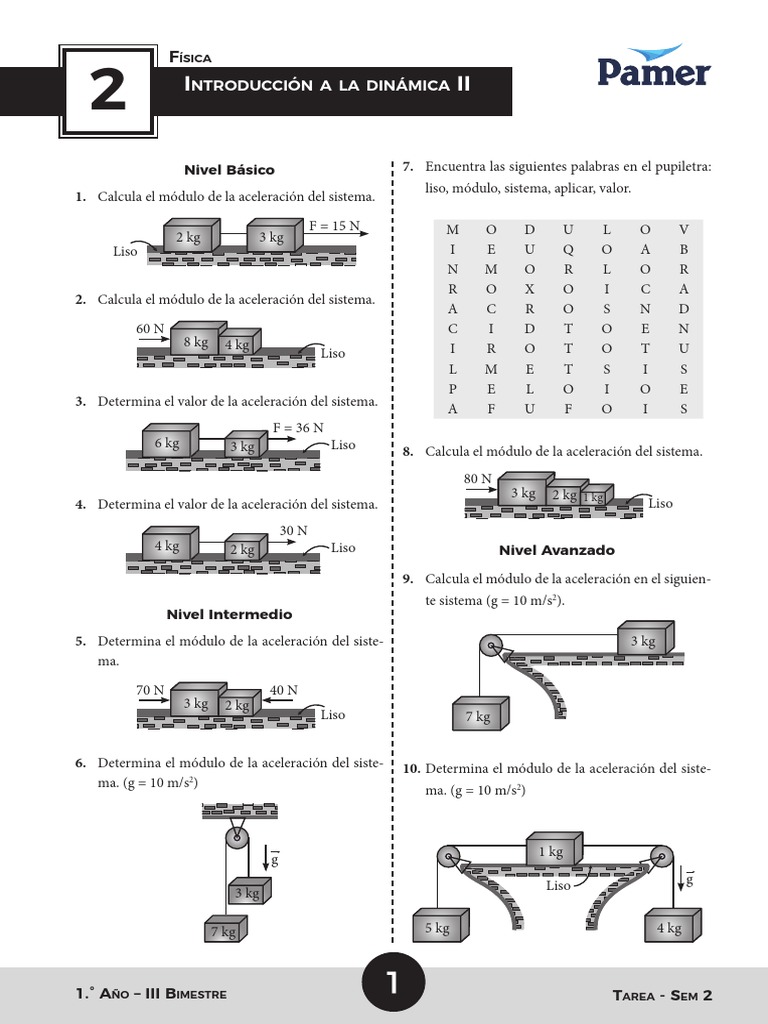 2

Física

Introducción a la dinámica II

Pamer

Nivel Básico

1. Calcula el módulo de la aceleración del sistema.

Liso
2 kg
3 kg
F = 15 N

2. Calcula el módulo de la aceleración del sistema.

60 N
8 kg
4 kg
Liso

3. Determina el valor de la aceleración del sistema.

6 kg
3 kg
F = 36 N
Liso

4. Determina el valor de la aceleración del sistema.

4 kg
2 kg
30 N
Liso

Nivel Intermedio

5. Determina el módulo de la aceleración del sistema.

70 N
3 kg
2 kg
40 N
Liso

6. Determina el módulo de la aceleración del sistema. (g = 10 m/s$^2$)

$\vec{g}$
3 kg
7 kg

7. Encuentra las siguientes palabras en el pupiletra: liso, módulo, sistema, aplicar, valor.

| M | O | D | U | L | O | V |
|---|---|---|---|---|---|---|
| I | E | U | Q | O | A | B |
| N | M | O | R | L | O | R |
| R | O | X | O | I | C | A |
| A | C | R | O | S | N | D |
| C | I | D | T | O | E | N |
| I | R | O | T | O | T | U |
| L | M | E | T | S | I | S |
| P | E | L | O | I | O | E |
| A | F | U | F | O | I | S |

8. Calcula el módulo de la aceleración del sistema.

80 N
3 kg
2 kg
1 kg
Liso

Nivel Avanzado

9. Calcula el módulo de la aceleración en el siguiente sistema (g = 10 m/s$^2$).

3 kg
7 kg

10. Determina el módulo de la aceleración del sistema. (g = 10 m/s$^2$)

1 kg
Liso
$\vec{g}$
5 kg
4 kg

1.° Año – III Bimestre

1

Tarea - Sem 2