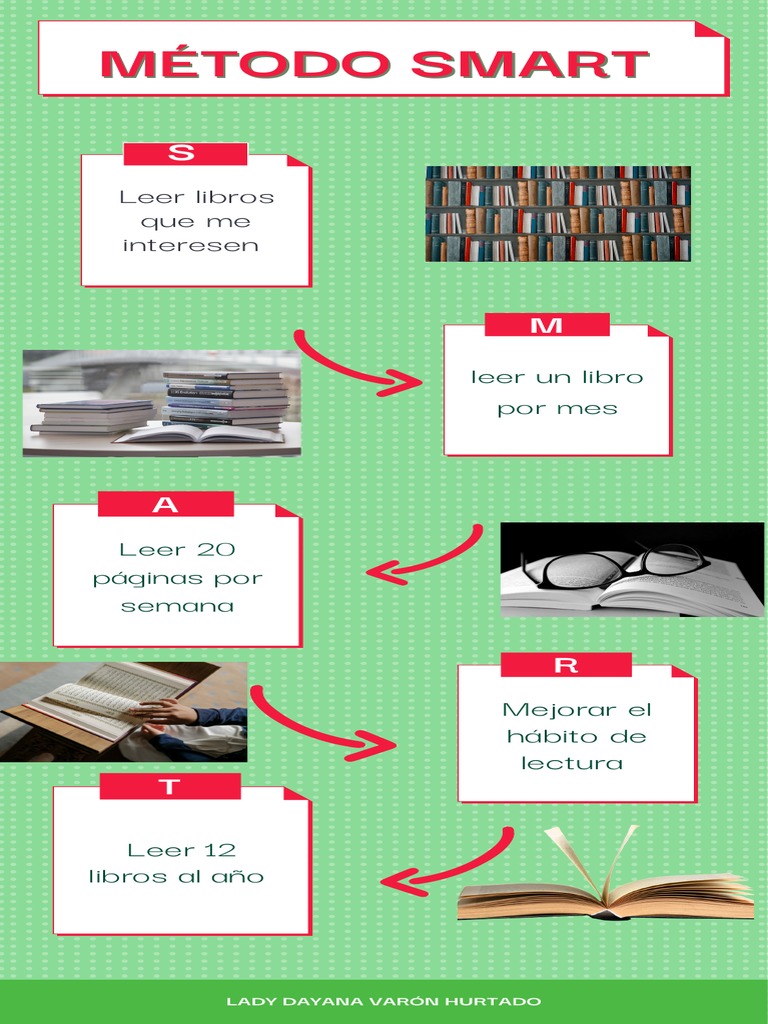 MÉTODO SMART

S

Leer libros que me interesen

M

leer un libro por mes

A

Leer 20 páginas por semana

R

Mejorar el hábito de lectura

T

Leer 12 libros al año

LADY DAYANA VARÓN HURTADO