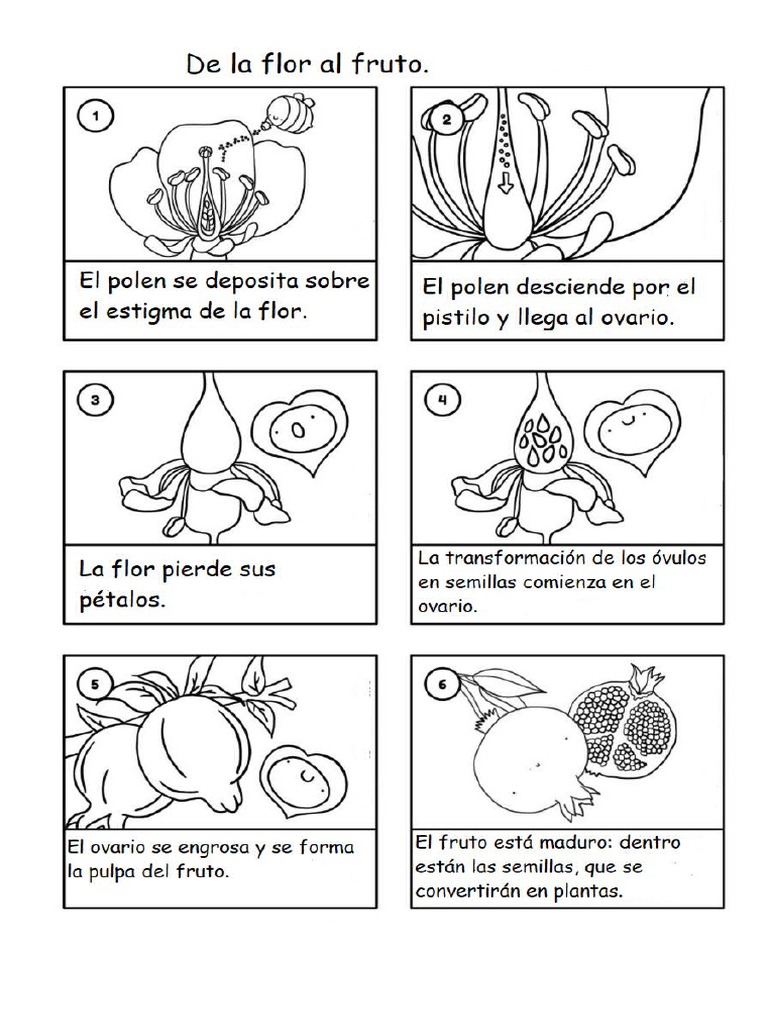 De la flor al fruto.

1

El polen se deposita sobre el estigma de la flor.

2

El polen desciende por el pistilo y llega al ovario.

3

La flor pierde sus pétalos.

4

La transformación de los óvulos en semillas comienza en el ovario.

5

El ovario se engrosa y se forma la pulpa del fruto.

6

El fruto está maduro: dentro están las semillas, que se convertirán en plantas.