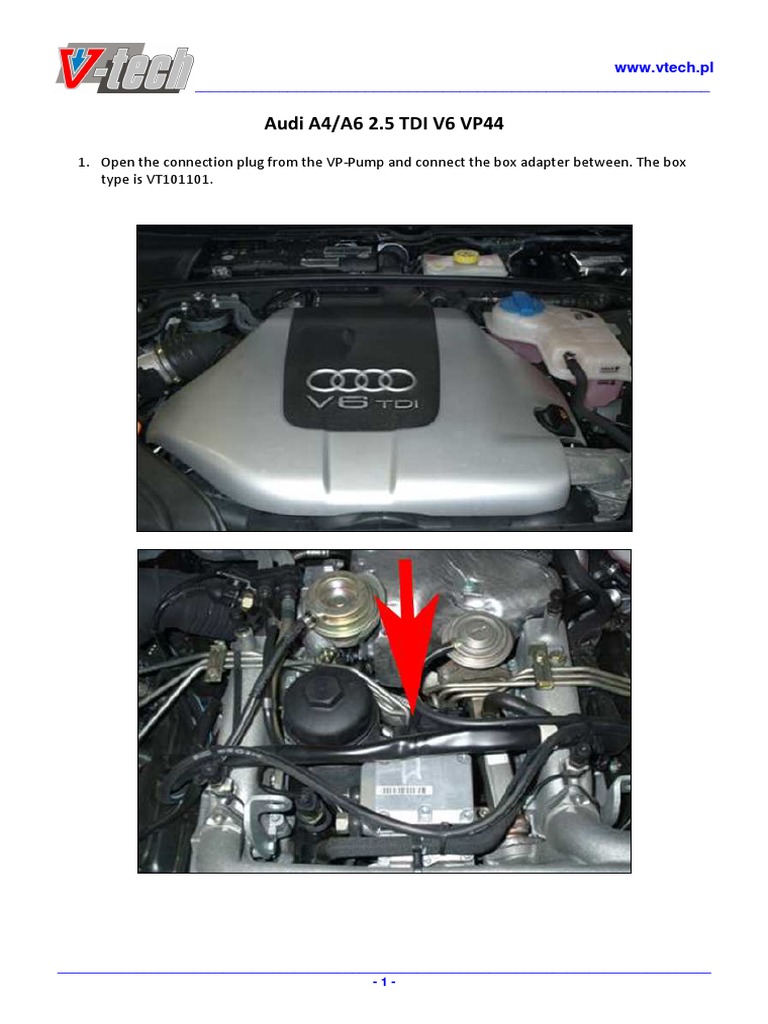 V-tech

www.vtech.pl

Audi A4/A6 2.5 TDI V6 VP44

1. Open the connection plug from the VP-Pump and connect the box adapter between. The box type is VT101101.

V6 TDI

- 1 -