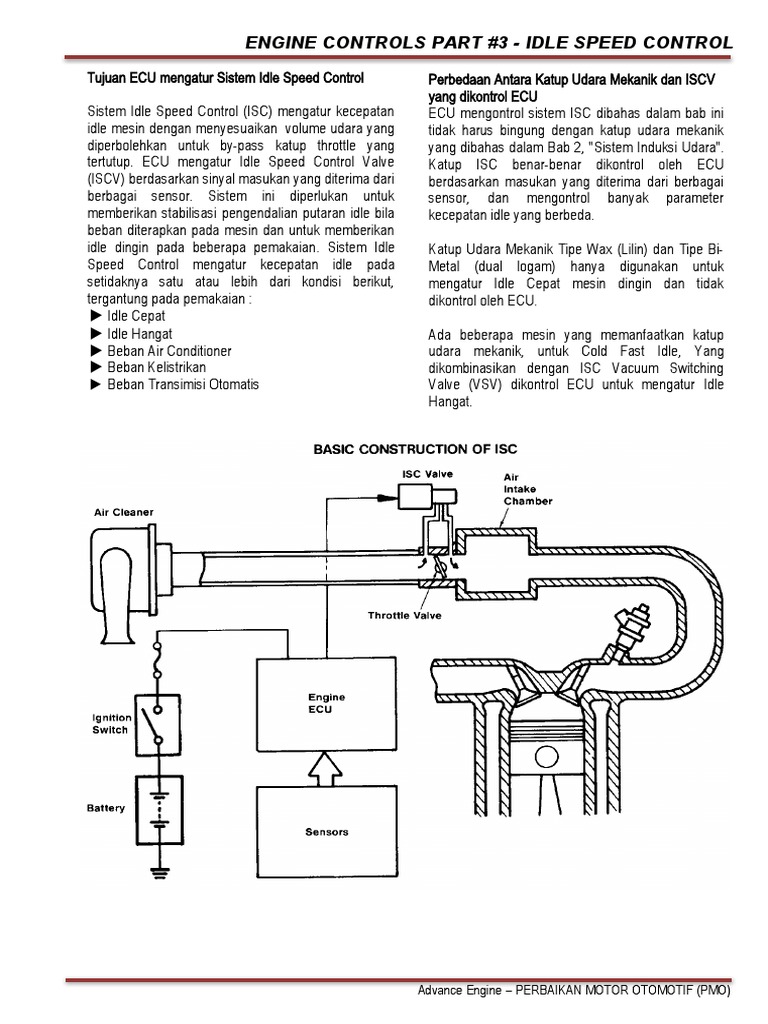 ENGINE CONTROLS PART #3 - IDLE SPEED CONTROL

Tujuan ECU mengatur Sistem Idle Speed Control

Sistem Idle Speed Control (ISC) mengatur kecepatan idle mesin dengan menyesuaikan volume udara yang diperbolehkan untuk by-pass katup throttle yang tertutup. ECU mengatur Idle Speed Control Valve (ISCV) berdasarkan sinyal masukan yang diterima dari berbagai sensor. Sistem ini diperlukan untuk memberikan stabilisasi pengendalian putaran idle bila beban diterapkan pada mesin dan untuk memberikan idle dingin pada beberapa pemakaian. Sistem Idle Speed Control mengatur kecepatan idle pada setidaknya satu atau lebih dari kondisi berikut, tergantung pada pemakaian :
► Idle Cepat
► Idle Hangat
► Beban Air Conditioner
► Beban Kelistrikan
► Beban Transimisi Otomatis

Perbedaan Antara Katup Udara Mekanik dan ISCV yang dikontrol ECU
ECU mengontrol sistem ISC dibahas dalam bab ini tidak harus bingung dengan katup udara mekanik yang dibahas dalam Bab 2, "Sistem Induksi Udara". Katup ISC benar-benar dikontrol oleh ECU berdasarkan masukan yang diterima dari berbagai sensor, dan mengontrol banyak parameter kecepatan idle yang berbeda.

Katup Udara Mekanik Tipe Wax (Lilin) dan Tipe Bi-Metal (dual logam) hanya digunakan untuk mengatur Idle Cepat mesin dingin dan tidak dikontrol oleh ECU.

Ada beberapa mesin yang memanfaatkan katup udara mekanik, untuk Cold Fast Idle, Yang dikombinasikan dengan ISC Vacuum Switching Valve (VSV) dikontrol ECU untuk mengatur Idle Hangat.

BASIC CONSTRUCTION OF ISC

ISC Valve
Air Intake Chamber
Air Cleaner
Throttle Valve
Ignition Switch
Engine ECU
Battery
Sensors

Advance Engine – PERBAIKAN MOTOR OTOMOTIF (PMO)