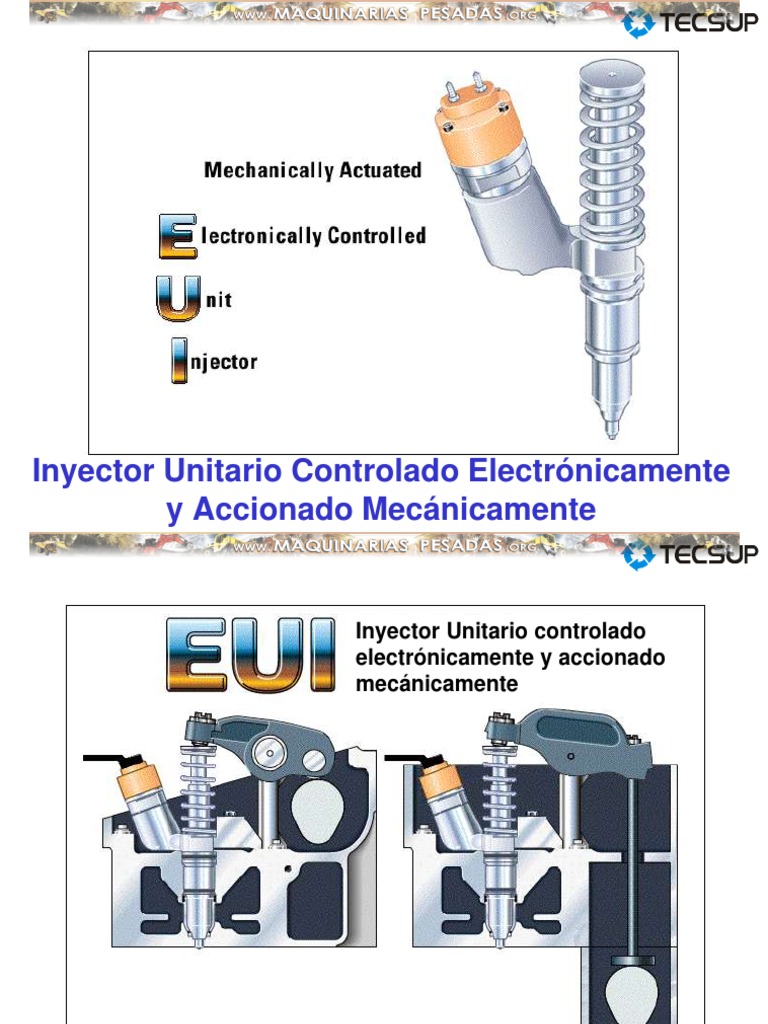 www.MAQUINARIAS PESADAS.org

TECSUP

Mechanically Actuated

Electronically Controlled

Unit

Injector

Inyector Unitario Controlado Electrónicamente y Accionado Mecánicamente

www.MAQUINARIAS PESADAS.org

TECSUP

EUI

Inyector Unitario controlado electrónicamente y accionado mecánicamente