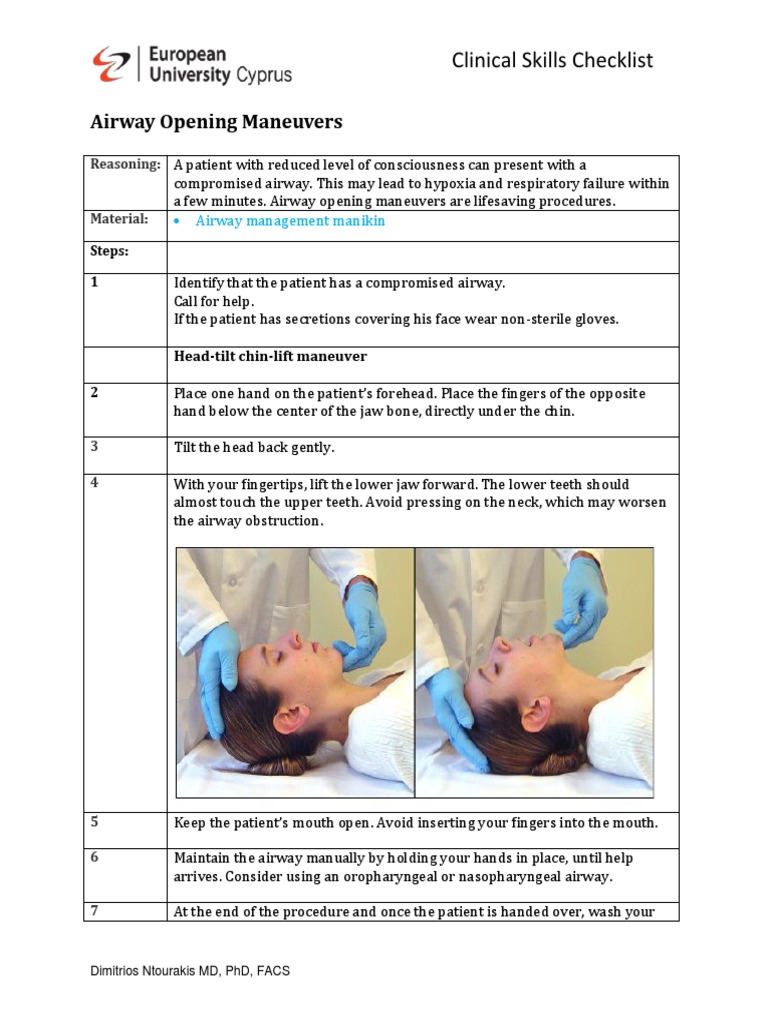 European University Cyprus

Clinical Skills Checklist

Airway Opening Maneuvers

| | |
|---|---|
| Reasoning: | A patient with reduced level of consciousness can present with a compromised airway. This may lead to hypoxia and respiratory failure within a few minutes. Airway opening maneuvers are lifesaving procedures. |
| Material: | • Airway management manikin |
| Steps: | |
| 1 | Identify that the patient has a compromised airway. Call for help. If the patient has secretions covering his face wear non-sterile gloves. |
| | Head-tilt chin-lift maneuver |
| 2 | Place one hand on the patient's forehead. Place the fingers of the opposite hand below the center of the jaw bone, directly under the chin. |
| 3 | Tilt the head back gently. |
| 4 | With your fingertips, lift the lower jaw forward. The lower teeth should almost touch the upper teeth. Avoid pressing on the neck, which may worsen the airway obstruction. |
| 5 | Keep the patient's mouth open. Avoid inserting your fingers into the mouth. |
| 6 | Maintain the airway manually by holding your hands in place, until help arrives. Consider using an oropharyngeal or nasopharyngeal airway. |
| 7 | At the end of the procedure and once the patient is handed over, wash your |

Dimitrios Ntourakis MD, PhD, FACS