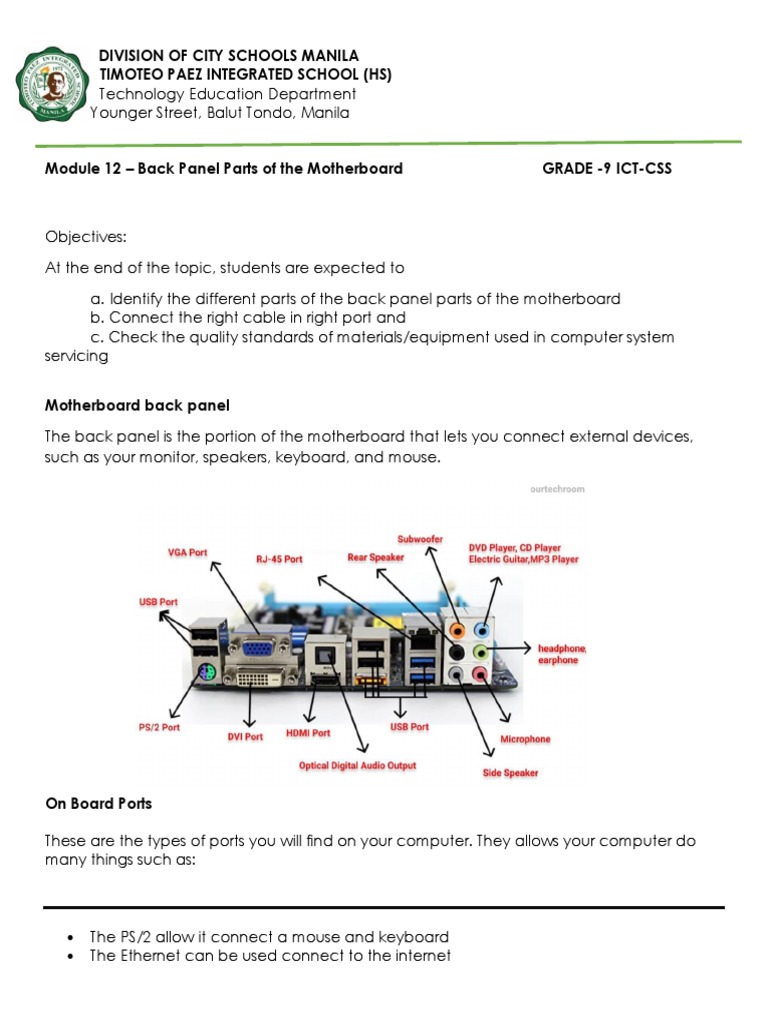 DIVISION OF CITY SCHOOLS MANILA
TIMOTEO PAEZ INTEGRATED SCHOOL (HS)
Technology Education Department
Younger Street, Balut Tondo, Manila

Module 12 – Back Panel Parts of the Motherboard GRADE -9 ICT-CSS

Objectives:

At the end of the topic, students are expected to

a. Identify the different parts of the back panel parts of the motherboard
b. Connect the right cable in right port and
c. Check the quality standards of materials/equipment used in computer system servicing

Motherboard back panel

The back panel is the portion of the motherboard that lets you connect external devices, such as your monitor, speakers, keyboard, and mouse.

ourtechroom

VGA Port
RJ-45 Port
Rear Speaker
Subwoofer
DVD Player, CD Player Electric Guitar,MP3 Player
USB Port
headphone, earphone
PS/2 Port
DVI Port
HDMI Port
USB Port
Microphone
Optical Digital Audio Output
Side Speaker

On Board Ports

These are the types of ports you will find on your computer. They allows your computer do many things such as:

• The PS/2 allow it connect a mouse and keyboard
• The Ethernet can be used connect to the internet