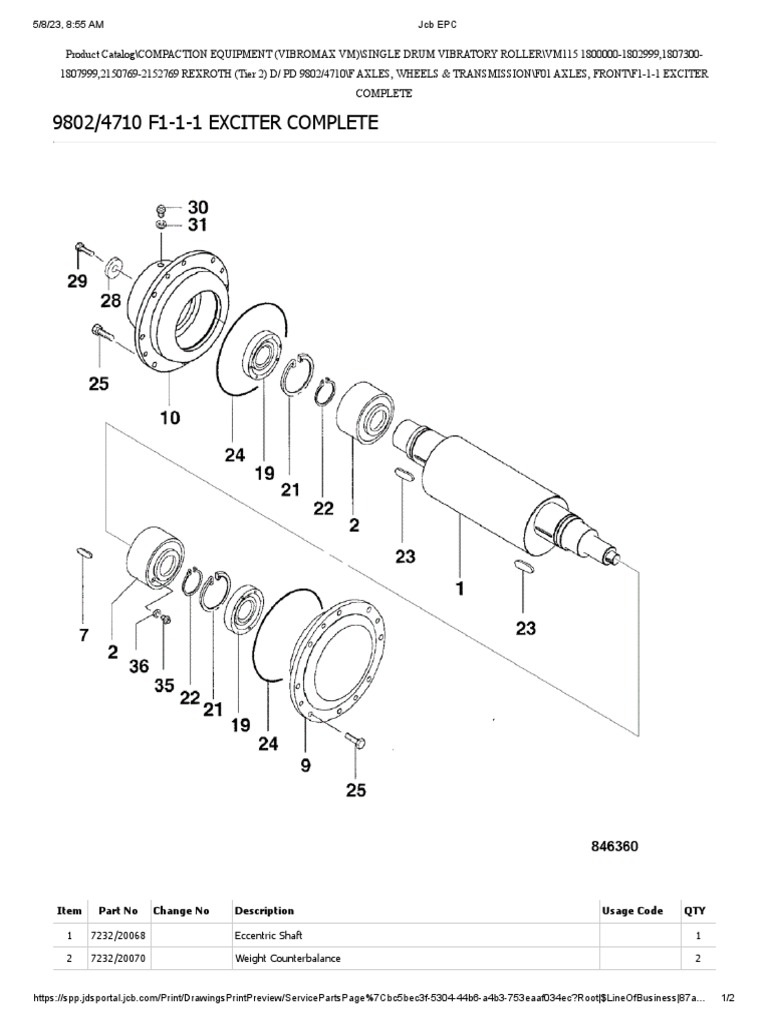 5/8/23, 8:55 AM Jcb EPC

Product Catalog\COMPACTION EQUIPMENT (VIBROMAX VM)\SINGLE DRUM VIBRATORY ROLLER\VM115 1800000-1802999,1807300-1807999,2150769-2152769 REXROTH (Tier 2) D/ PD 9802/4710\F AXLES, WHEELS & TRANSMISSION\F01 AXLES, FRONT\F1-1-1 EXCITER COMPLETE

9802/4710 F1-1-1 EXCITER COMPLETE

30
31
29
28
25
10
24
19
21
22
2
23
1
23
7
2
36
35
22
21
19
24
9
25

846360

| Item | Part No | Change No | Description | Usage Code | QTY |
|---|---|---|---|---|---|
| 1 | 7232/20068 | | Eccentric Shaft | | 1 |
| 2 | 7232/20070 | | Weight Counterbalance | | 2 |

https://spp.jdsportal.jcb.com/Print/DrawingsPrintPreview/ServicePartsPage%7Cbc5bec3f-5304-44b6-a4b3-753eaaf034ec?Root|$LineOfBusiness|87a... 1/2